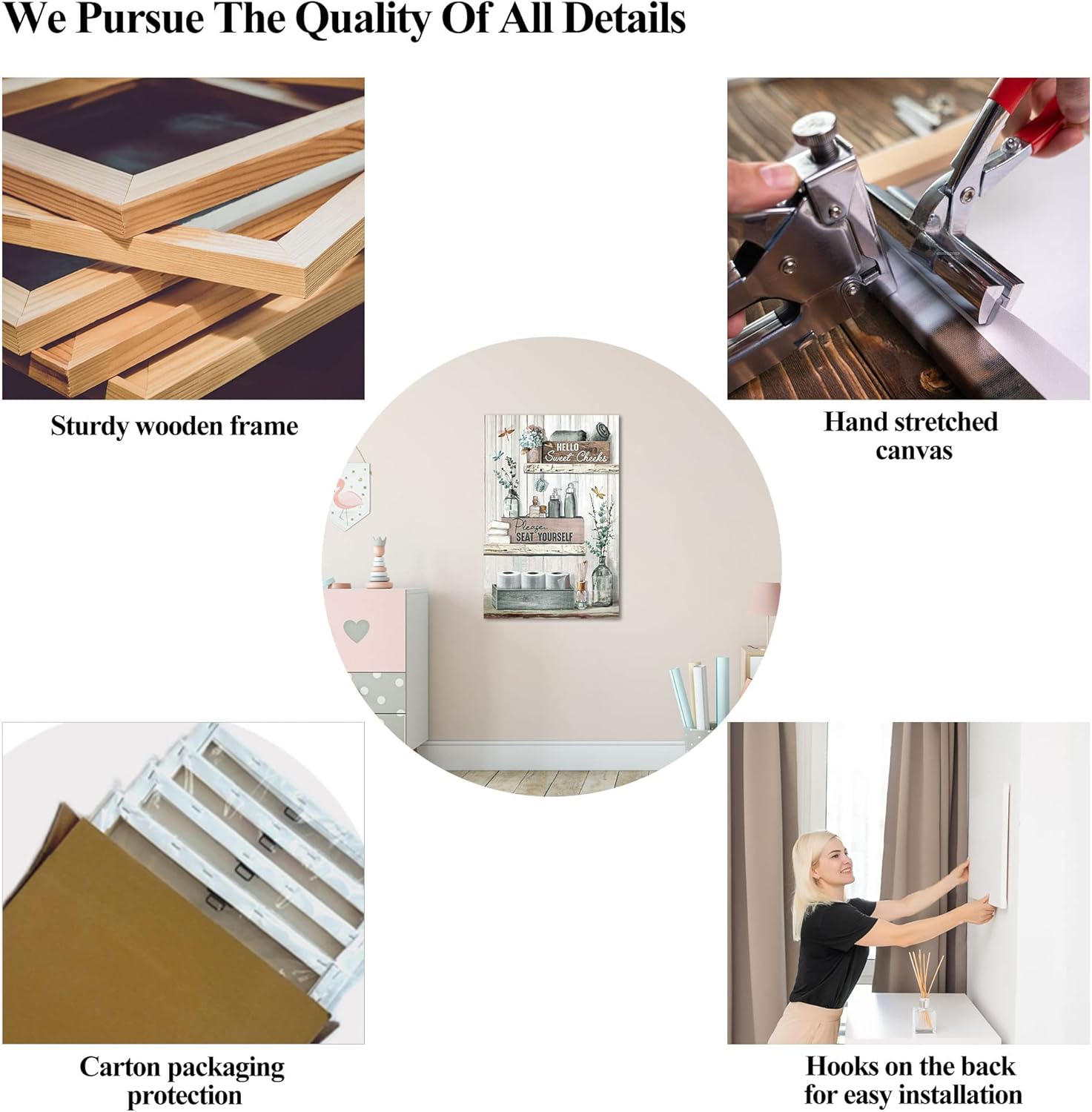 We Pursue The Quality Of All Details

Sturdy wooden frame

Hand stretched canvas

HELLO Sweet Cheeks

Please... SEAT YOURSELF

Carton packaging protection

Hooks on the back for easy installation