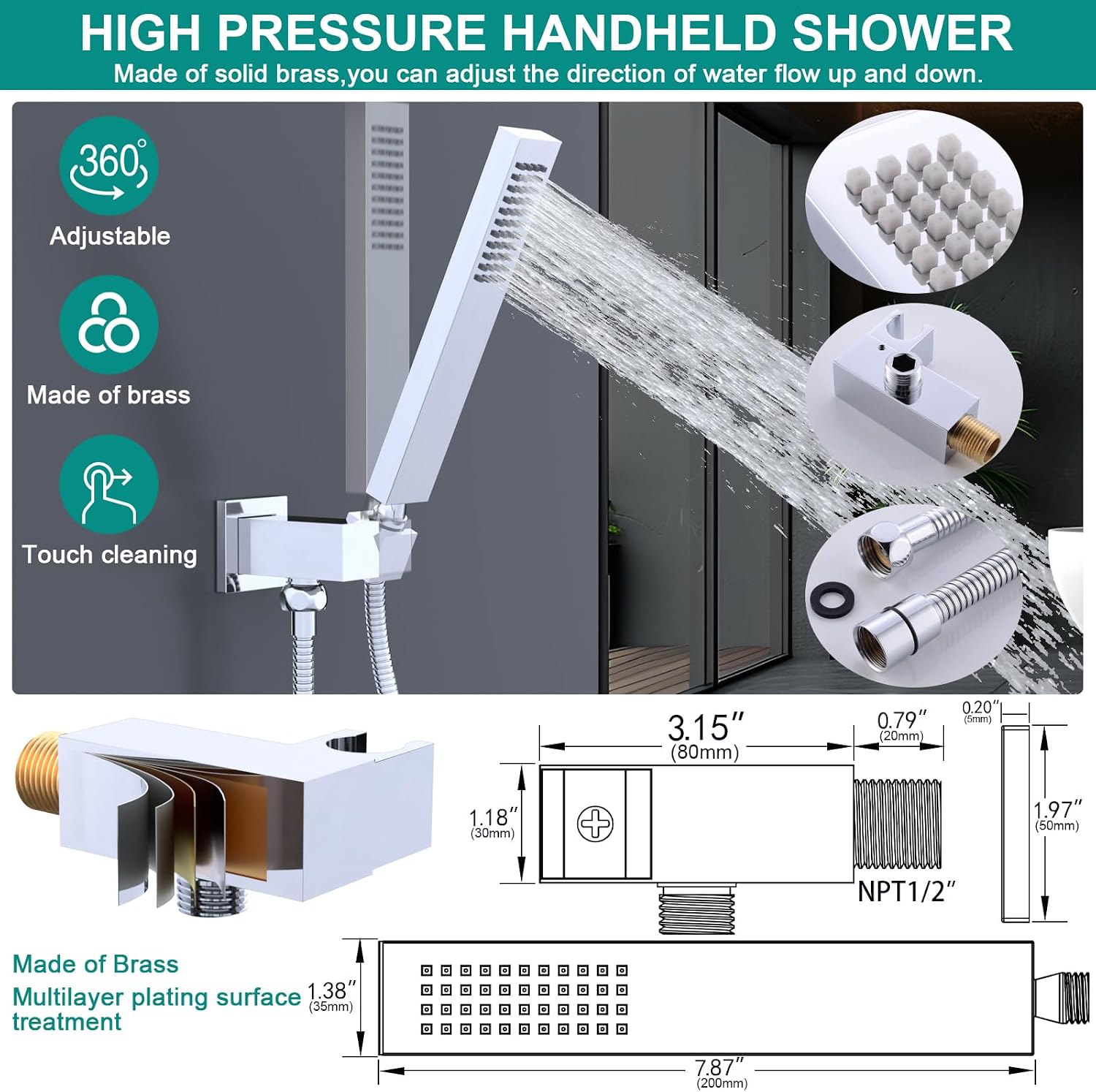 HIGH PRESSURE HANDHELD SHOWER
Made of solid brass,you can adjust the direction of water flow up and down.

360°
Adjustable

Made of brass

Touch cleaning

3.15″
(80mm)

0.79″
(20mm)

0.20″
(5mm)

1.18″
(30mm)

1.97″
(50mm)

NPT1/2″

Made of Brass
Multilayer plating surface treatment

1.38″
(35mm)

7.87″
(200mm)