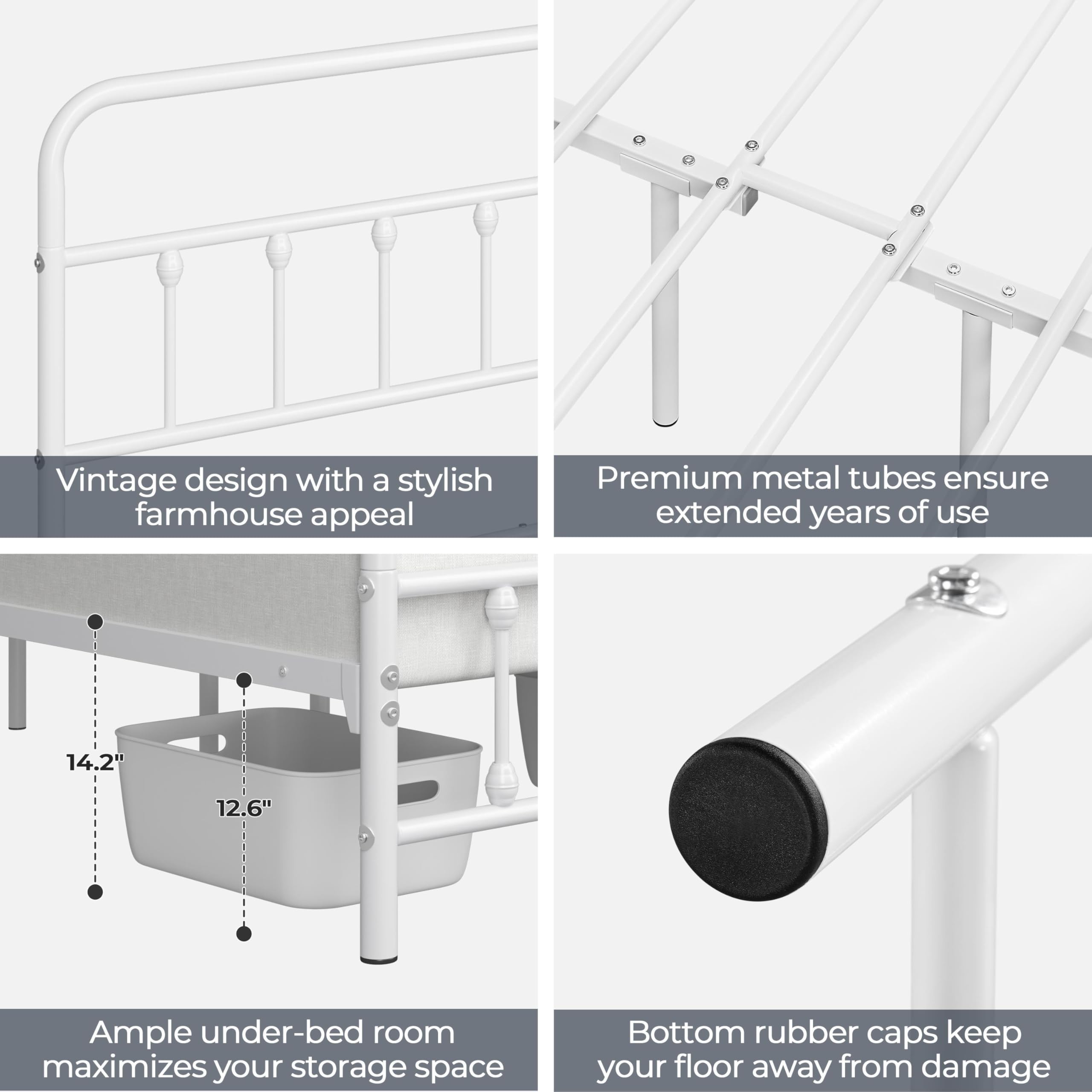 Vintage design with a stylish farmhouse appeal

Premium metal tubes ensure extended years of use

14.2"

12.6"

Ample under-bed room maximizes your storage space

Bottom rubber caps keep your floor away from damage