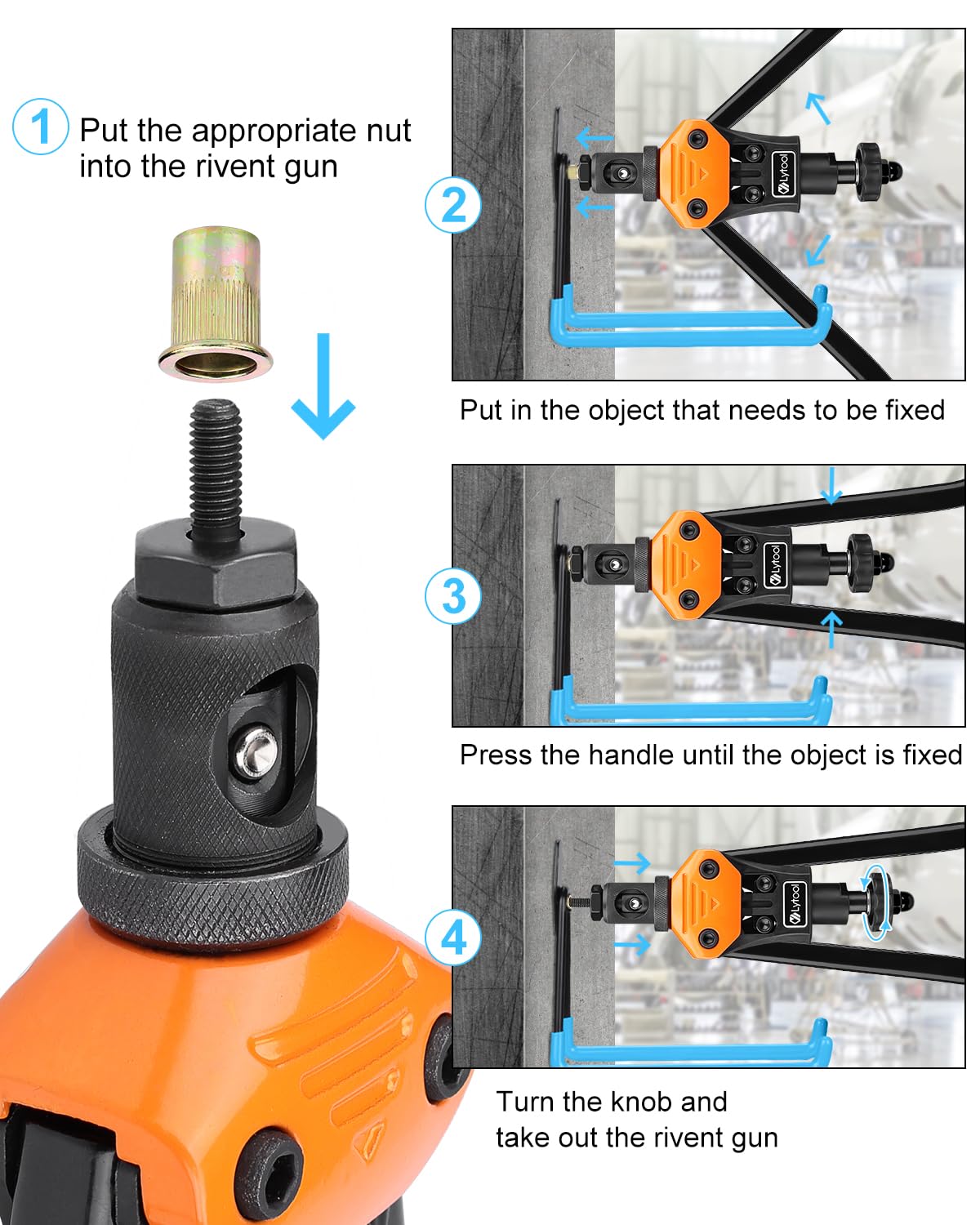 1 Put the appropriate nut into the rivent gun

2

Lytool

Put in the object that needs to be fixed

3

Lytool

Press the handle until the object is fixed

4

Lytool

Turn the knob and take out the rivent gun