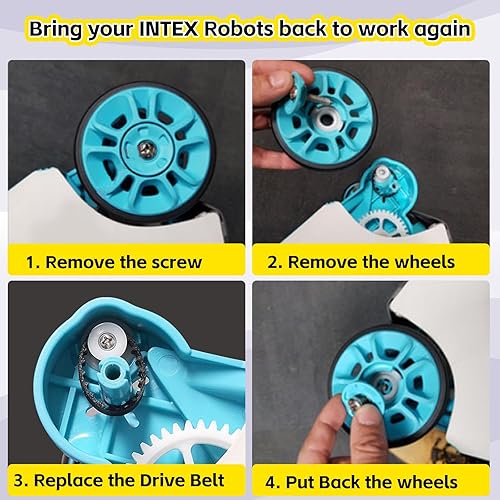 Bring your INTEX Robots back to work again

1. Remove the screw

2. Remove the wheels

3. Replace the Drive Belt

4. Put Back the wheels