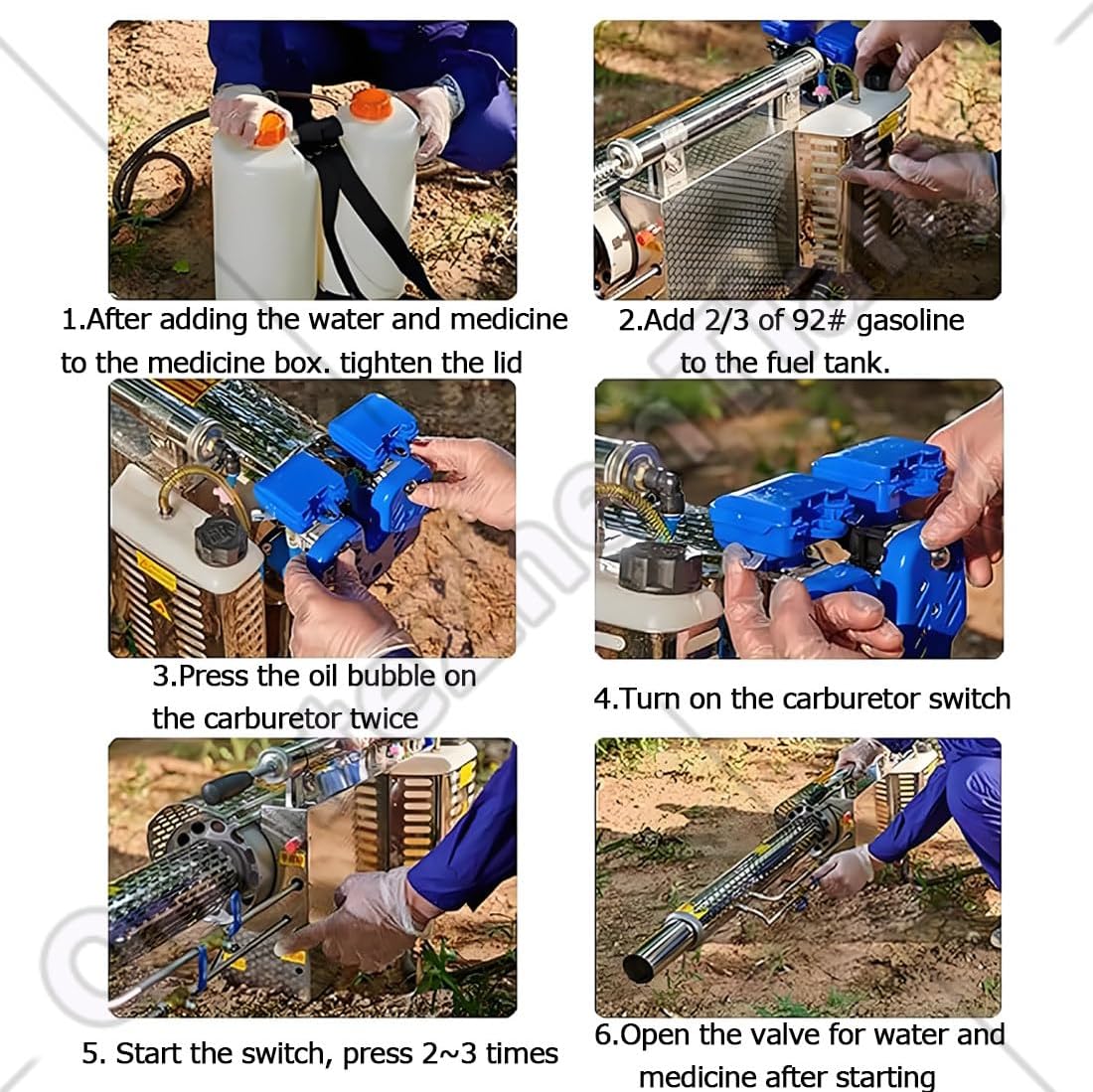 1.After adding the water and medicine to the medicine box. tighten the lid

2.Add 2/3 of 92# gasoline to the fuel tank.

3.Press the oil bubble on the carburetor twice

4.Turn on the carburetor switch

5. Start the switch, press 2~3 times

6.Open the valve for water and medicine after starting