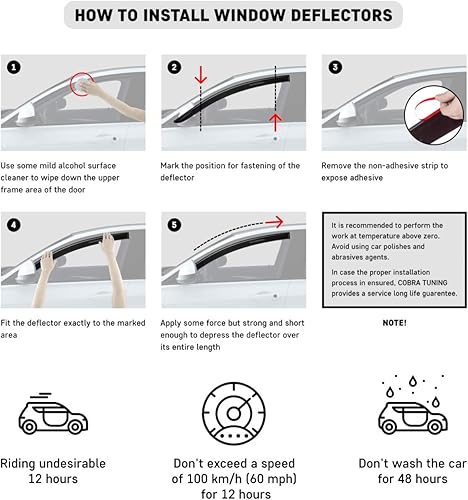 HOW TO INSTALL WINDOW DEFLECTORS

1

Use some mild alcohol surface cleaner to wipe down the upper frame area of the door

2

Mark the position for fastening of the deflector

3

Remove the non-adhesive strip to expose adhesive

4

Fit the deflector exactly to the marked area

5

Apply some force but strong and short enough to depress the deflector over its entire length

It is recommended to perform the work at temperature above zero. Avoid using car polishes and abrasives agents.

In case the proper installation process in ensured, COBRA TUNING provides a service long life guarentee.

NOTE!

Riding undesirable 12 hours

Don't exceed a speed of 100 km/h (60 mph) for 12 hours

Don't wash the car for 48 hours