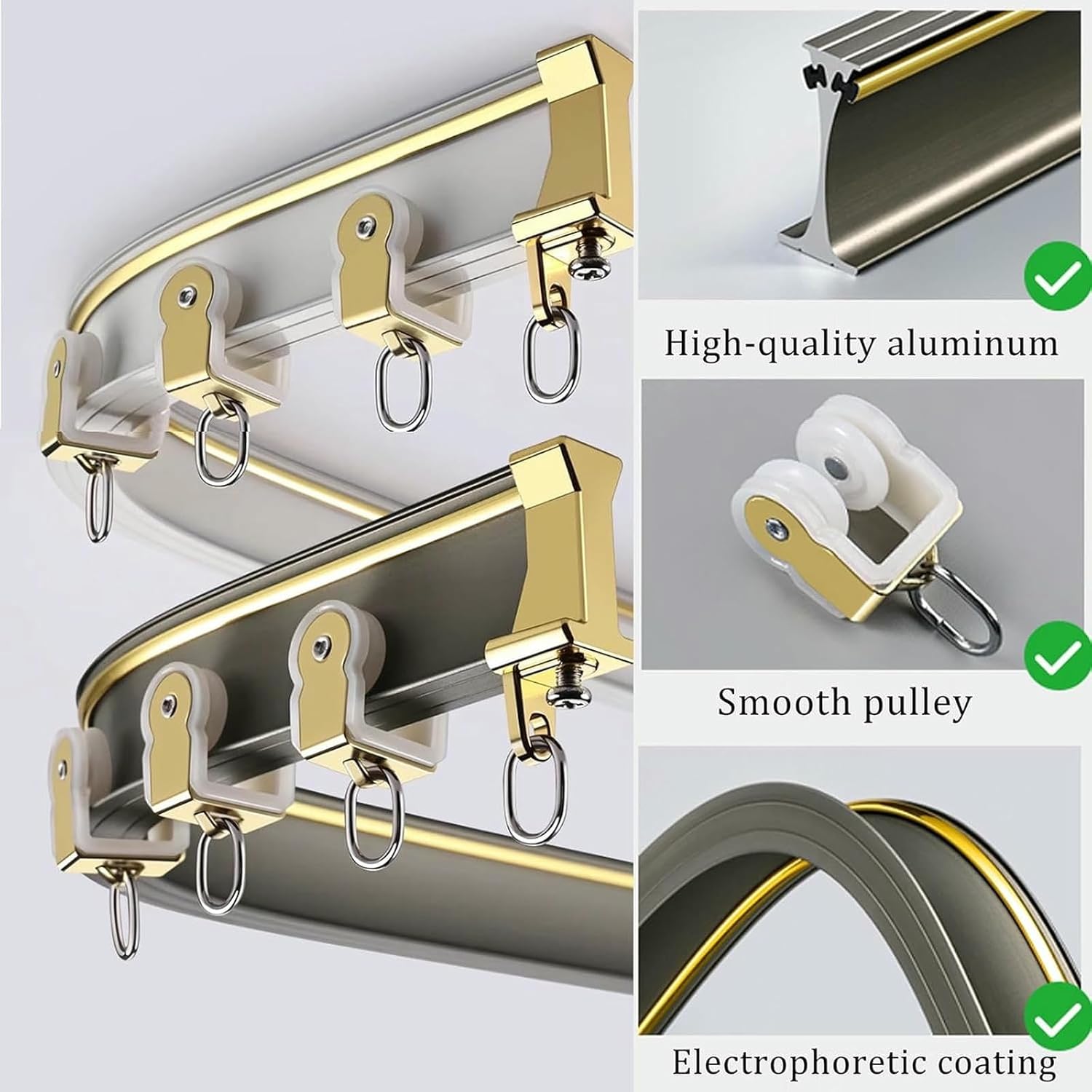 High-quality aluminum

Smooth pulley

Electrophoretic coating