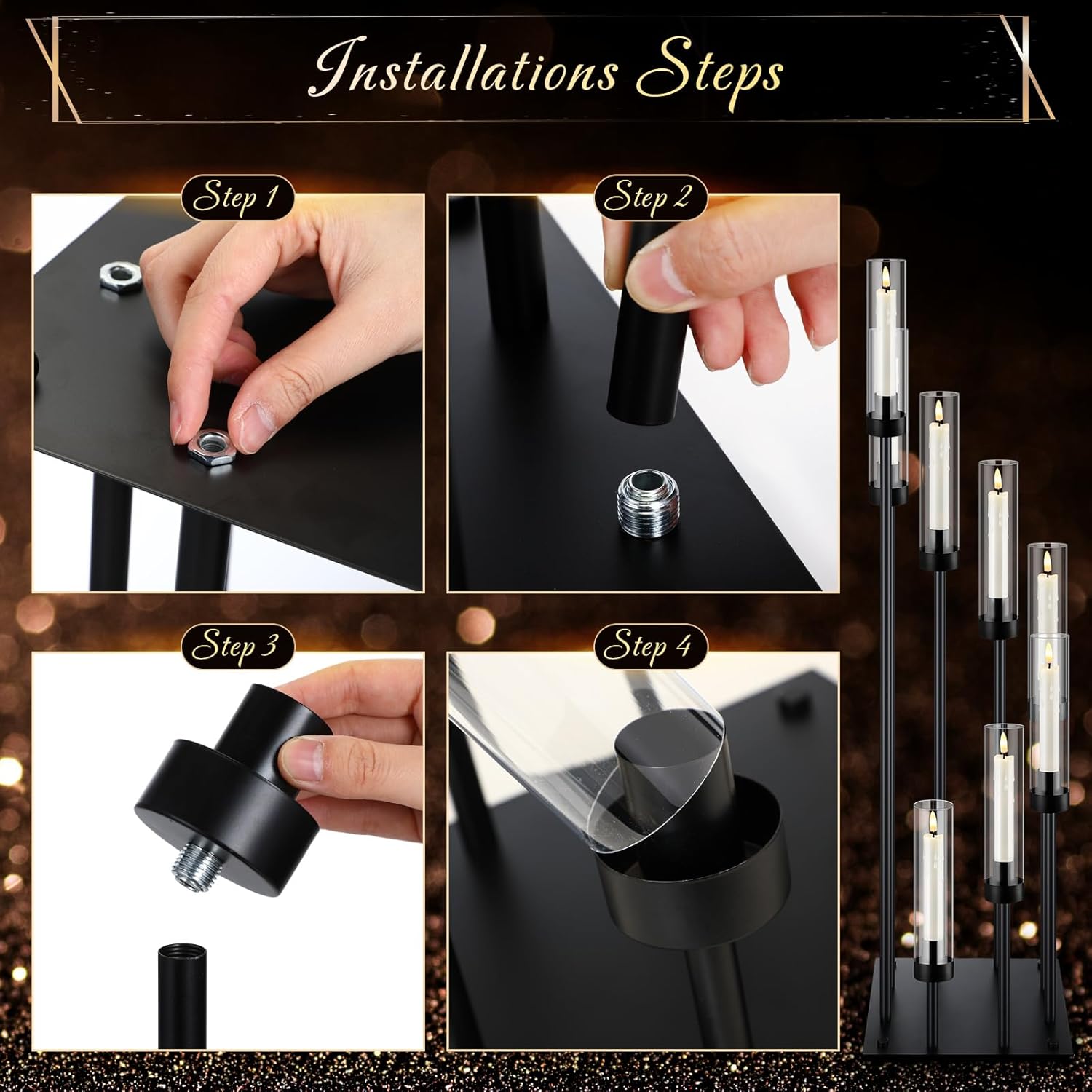 Installations Steps

Step 1

Step 2

Step 3

Step 4