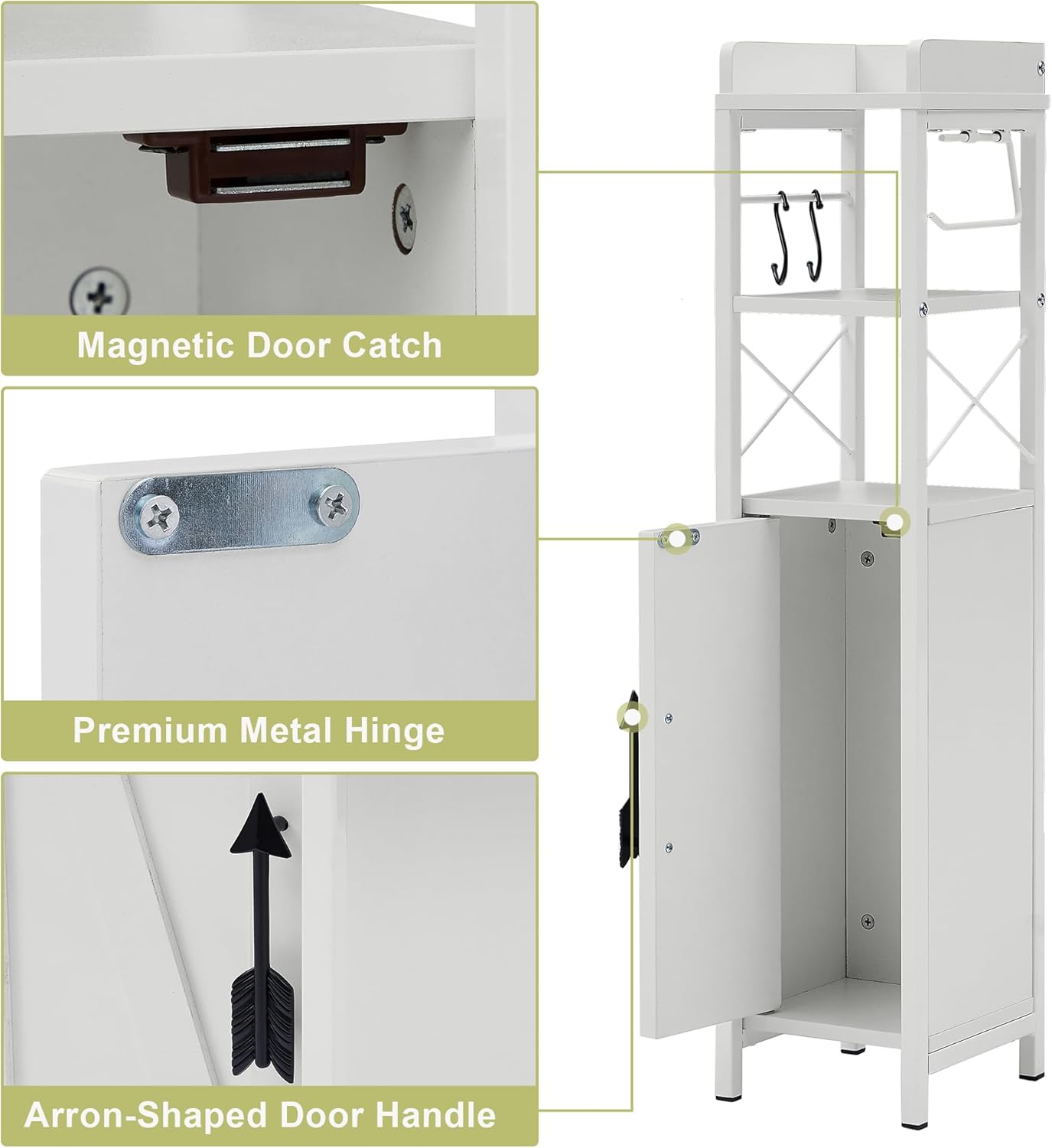 Magnetic Door Catch

Premium Metal Hinge

Arron-Shaped Door Handle