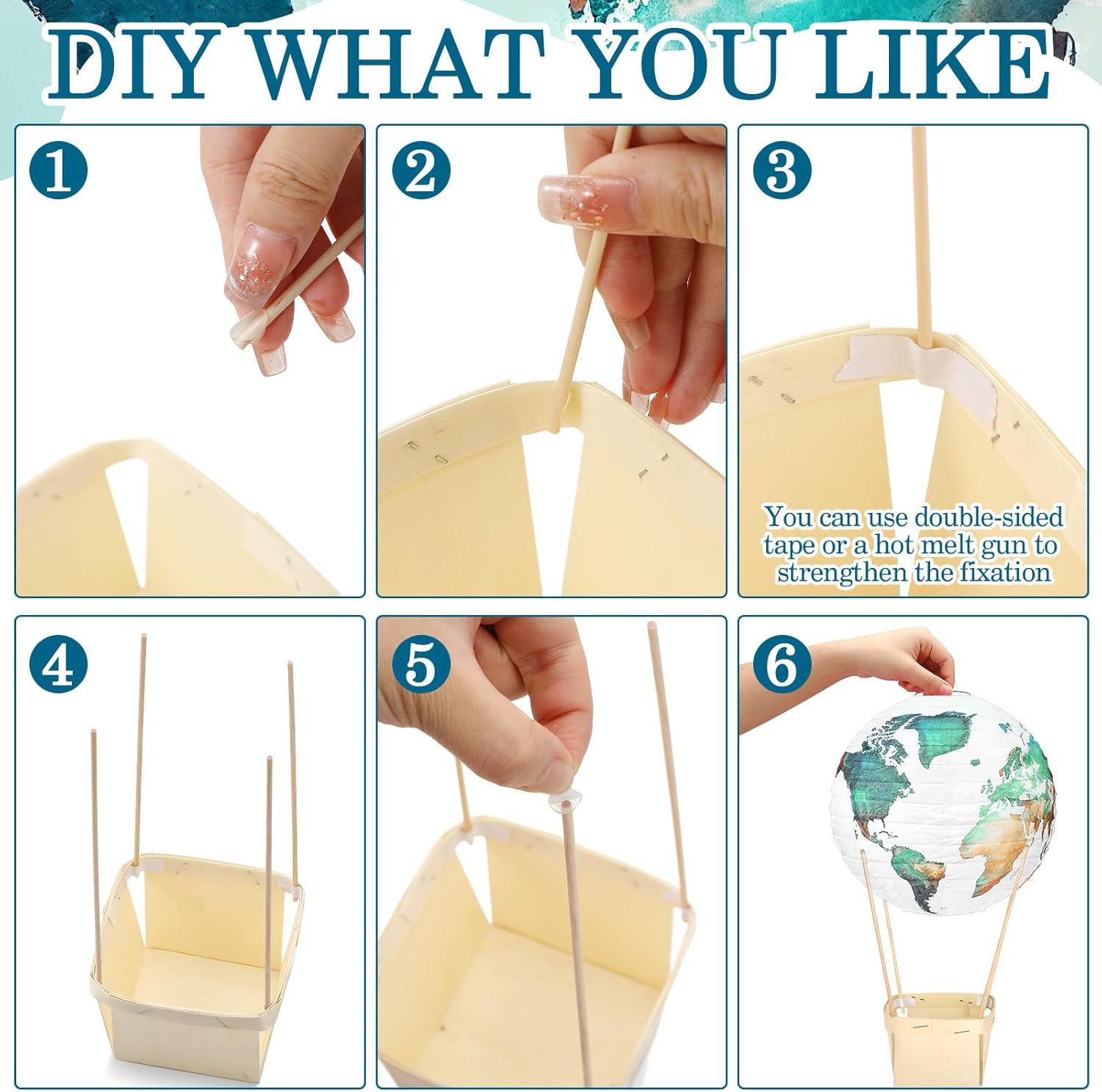 DIY WHAT YOU LIKE

1

2

3

You can use double-sided tape or a hot melt gun to strengthen the fixation

4

5

6