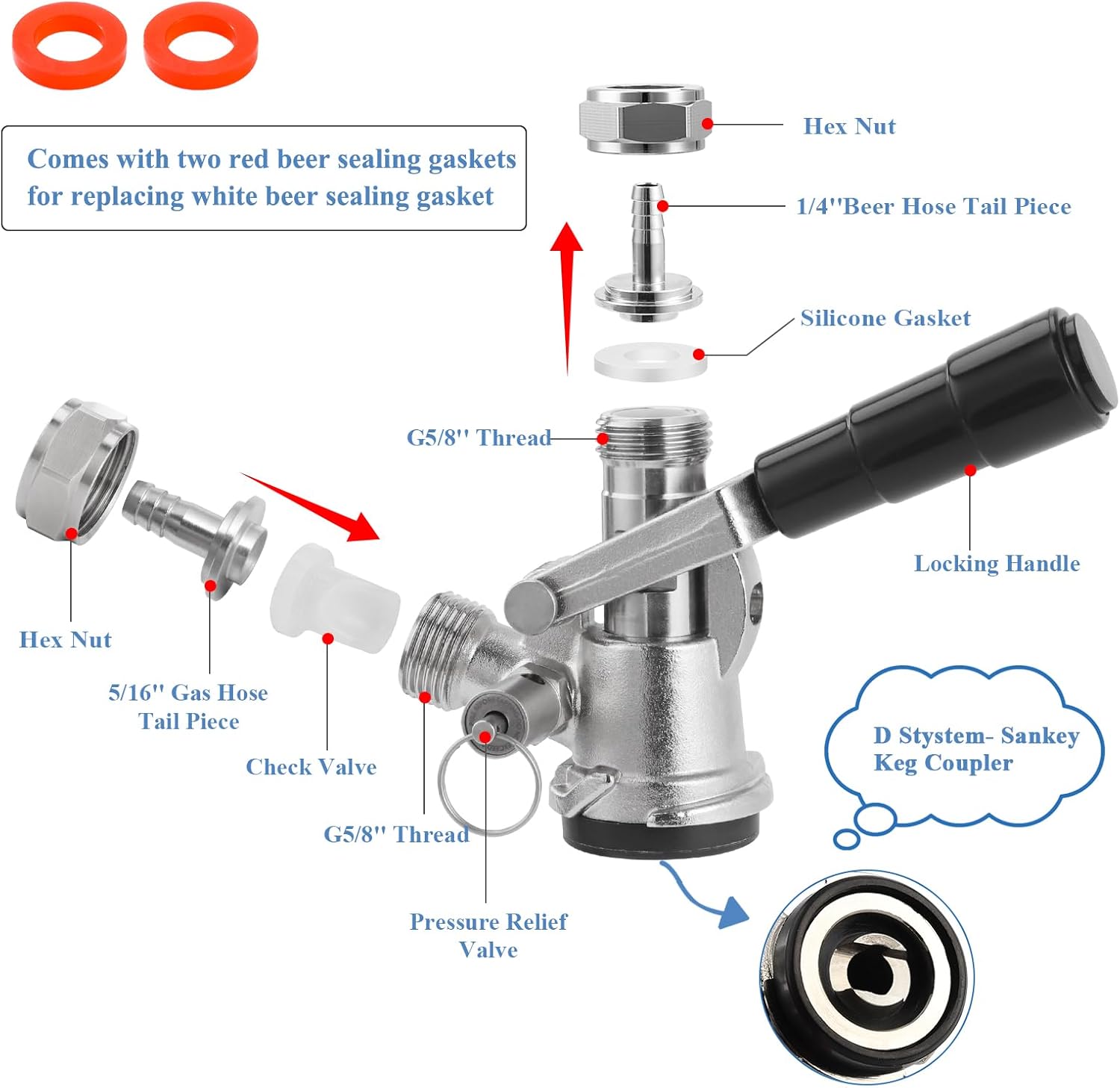 Comes with two red beer sealing gaskets for replacing white beer sealing gasket

Hex Nut

1/4''Beer Hose Tail Piece

Silicone Gasket

G5/8'' Thread

Locking Handle

Hex Nut

5/16'' Gas Hose Tail Piece

Check Valve

G5/8'' Thread

Pressure Relief Valve

D Stystem- Sankey Keg Coupler