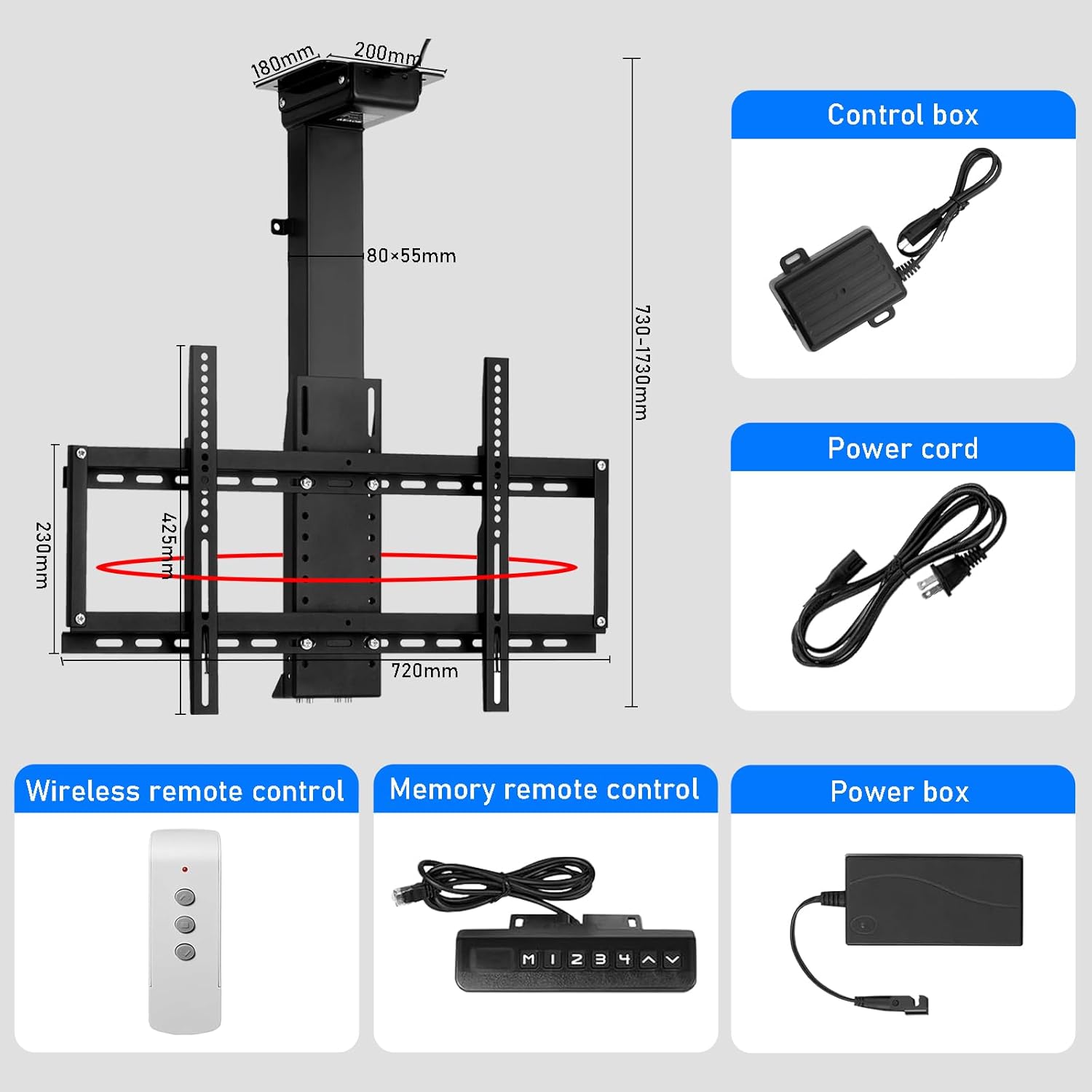 180mm
200mm
80×55mm
730-1730mm
230mm
425mm
720mm

Control box

Power cord

Wireless remote control

Memory remote control

M 1 2 3 4

Power box