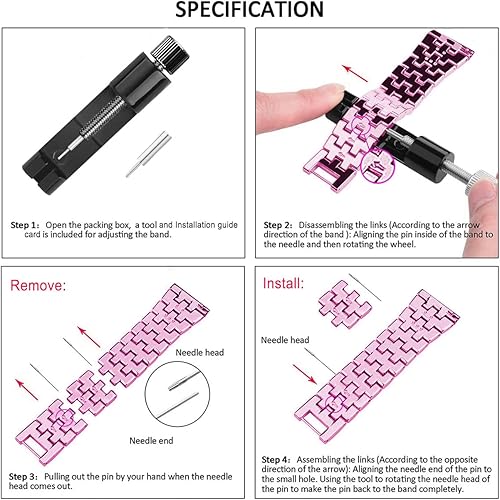 SPECIFICATION

Step 1: Open the packing box, a tool and Installation guide card is included for adjusting the band.

Step 2: Disassembling the links (According to the arrow direction of the band ): Aligning the pin inside of the band to the needle and then rotating the wheel.

Remove:

Needle head

Needle end

Step 3: Pulling out the pin by your hand when the needle head comes out.

Install:

Needle head

Step 4: Assembling the links (According to the opposite direction of the arrow): Aligning the needle end of the pin to the small hole. Using the tool to rotating the needle head of the pin to make the pin back to the band completely.