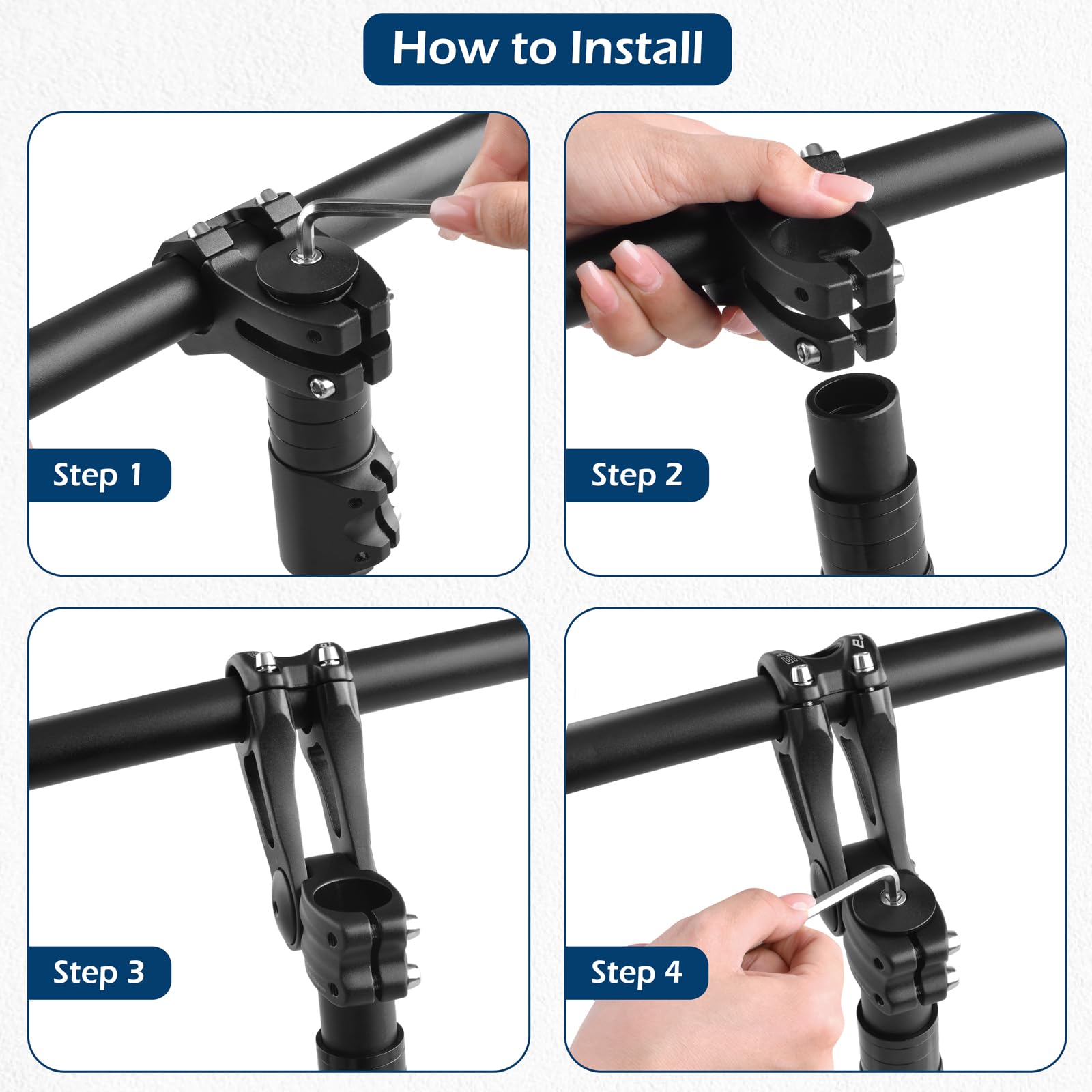 How to Install

Step 1

Step 2

Step 3

Step 4