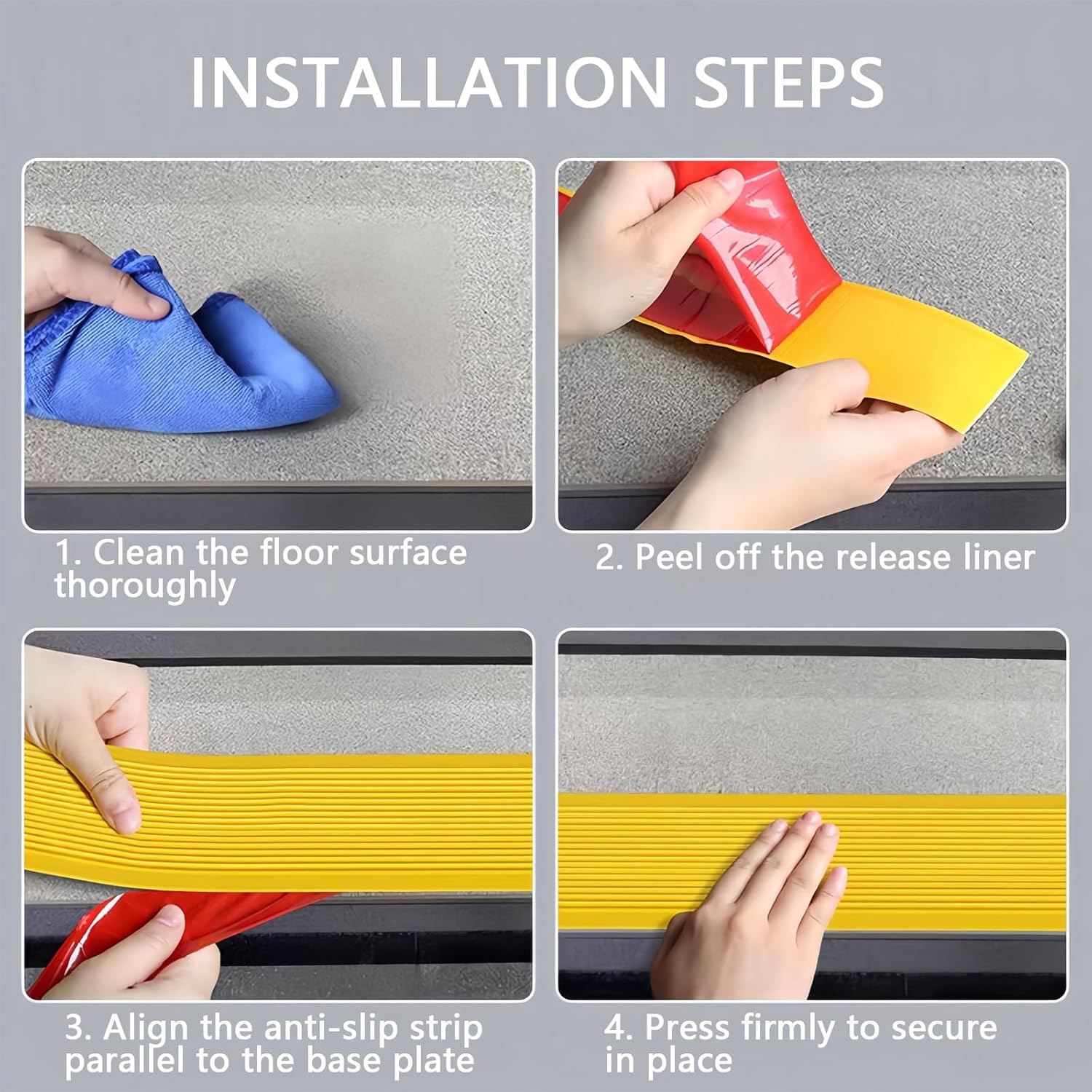 INSTALLATION STEPS

1. Clean the floor surface thoroughly

2. Peel off the release liner

3. Align the anti-slip strip parallel to the base plate

4. Press firmly to secure in place