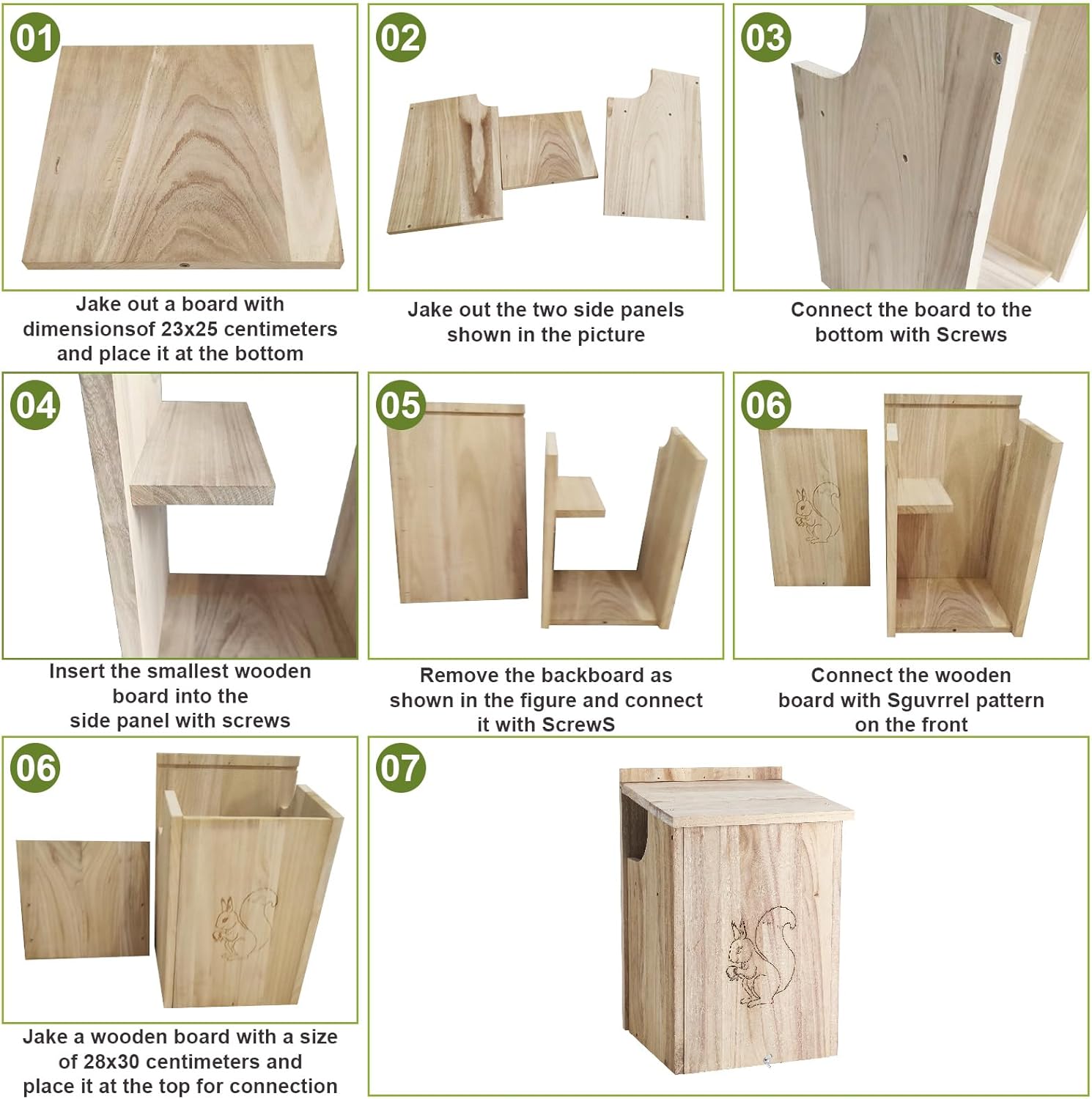 01

Jake out a board with dimensionsof 23x25 centimeters and place it at the bottom

02

Jake out the two side panels shown in the picture

03

Connect the board to the bottom with Screws

04

Insert the smallest wooden board into the side panel with screws

05

Remove the backboard as shown in the figure and connect it with ScrewS

06

Connect the wooden board with Sguvrrel pattern on the front

06

Jake a wooden board with a size of 28x30 centimeters and place it at the top for connection

07