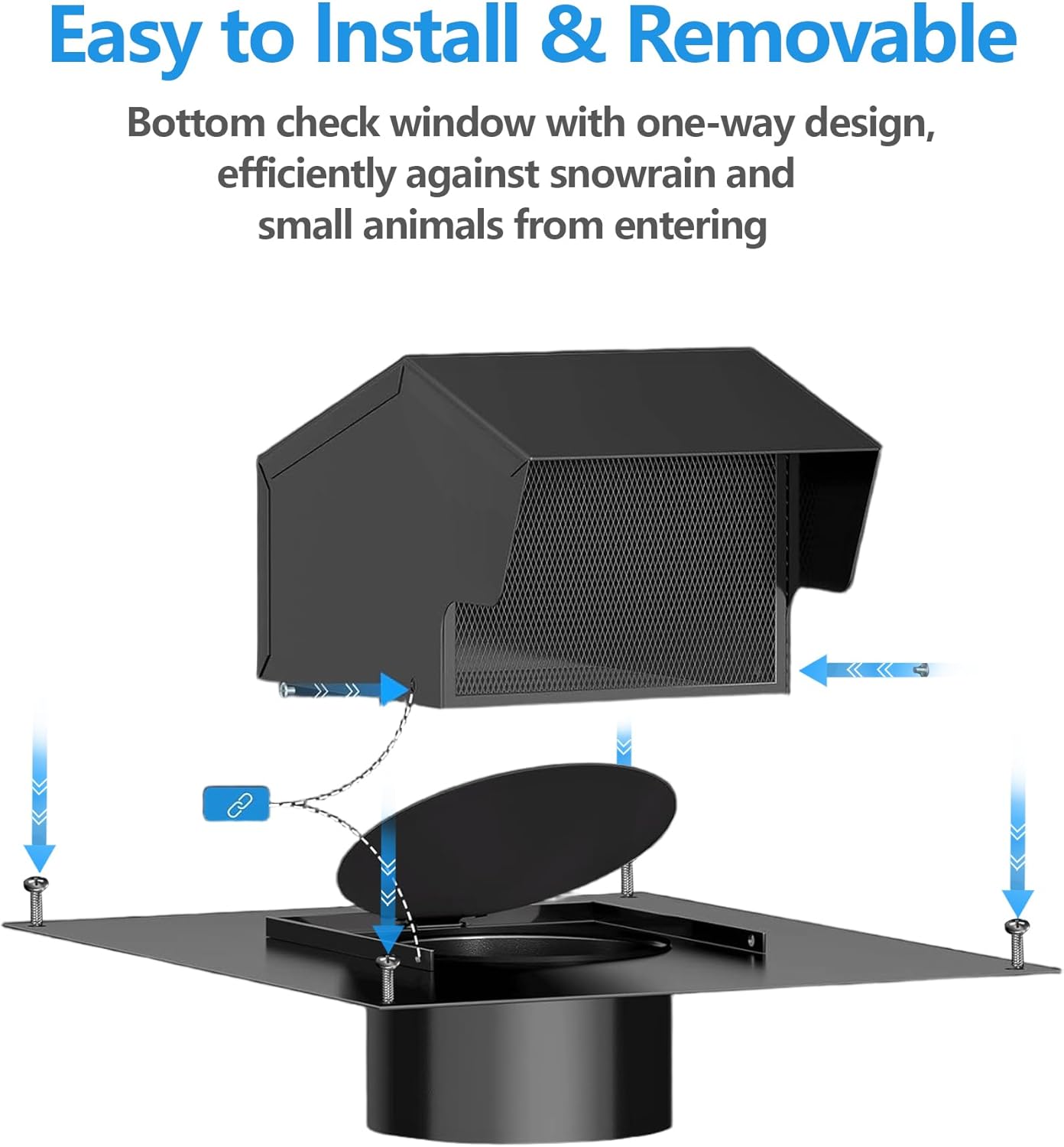 Easy to Install & Removable

Bottom check window with one-way design, efficiently against snowrain and small animals from entering