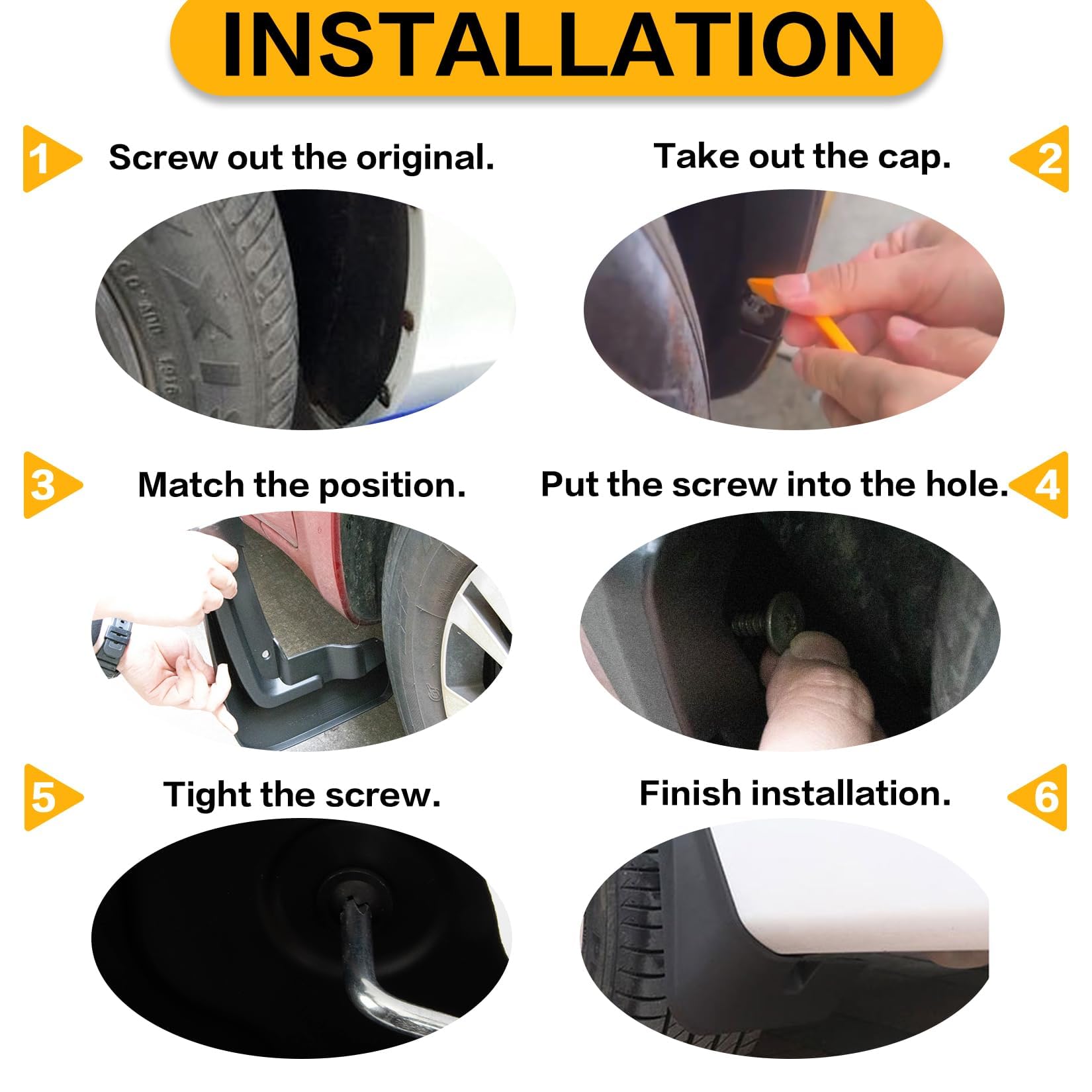 INSTALLATION

1 Screw out the original.

Take out the cap. 2

3 Match the position.

Put the screw into the hole. 4

5 Tight the screw.

Finish installation. 6