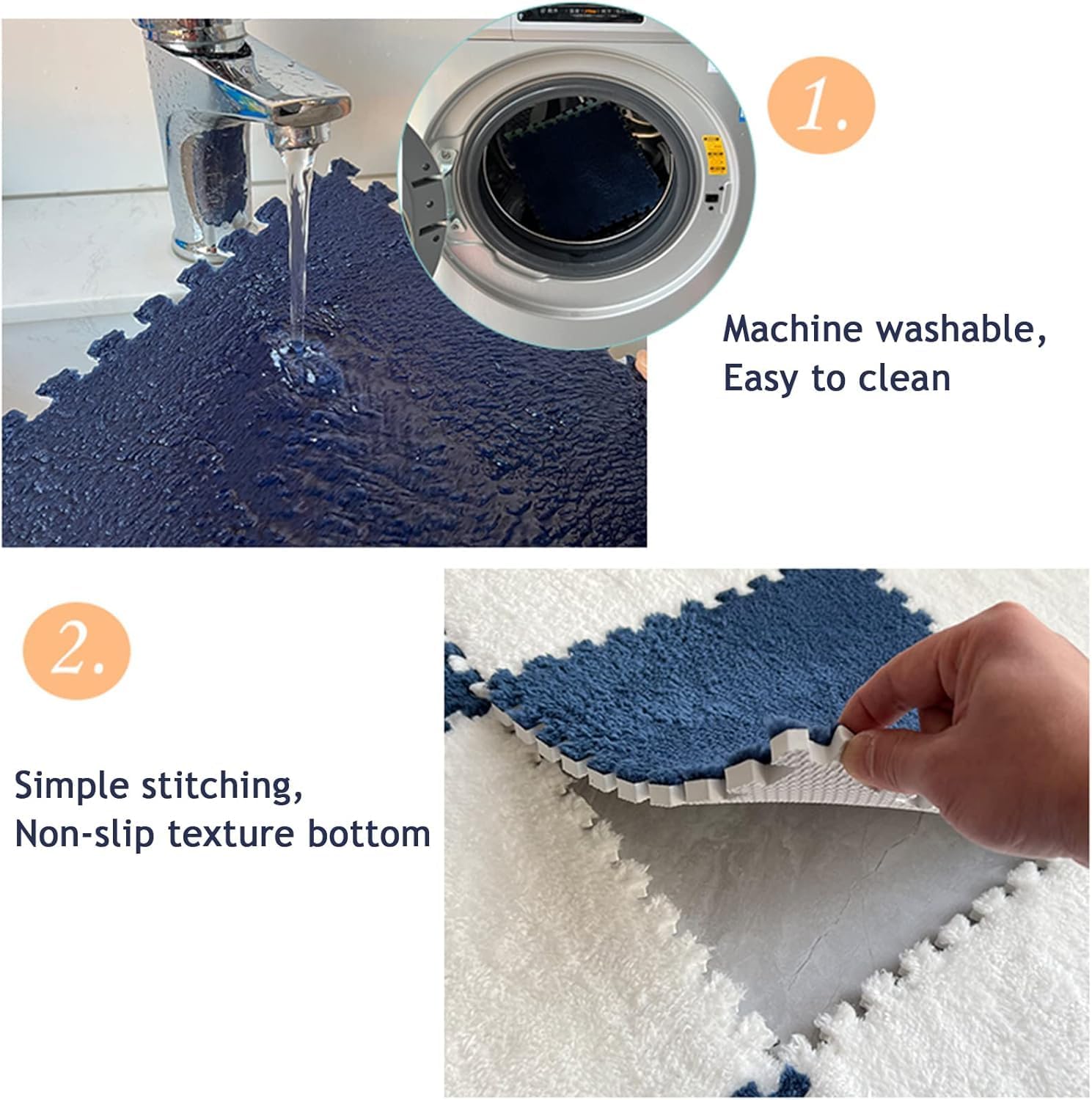 1.

Machine washable,
Easy to clean

2.

Simple stitching,
Non-slip texture bottom