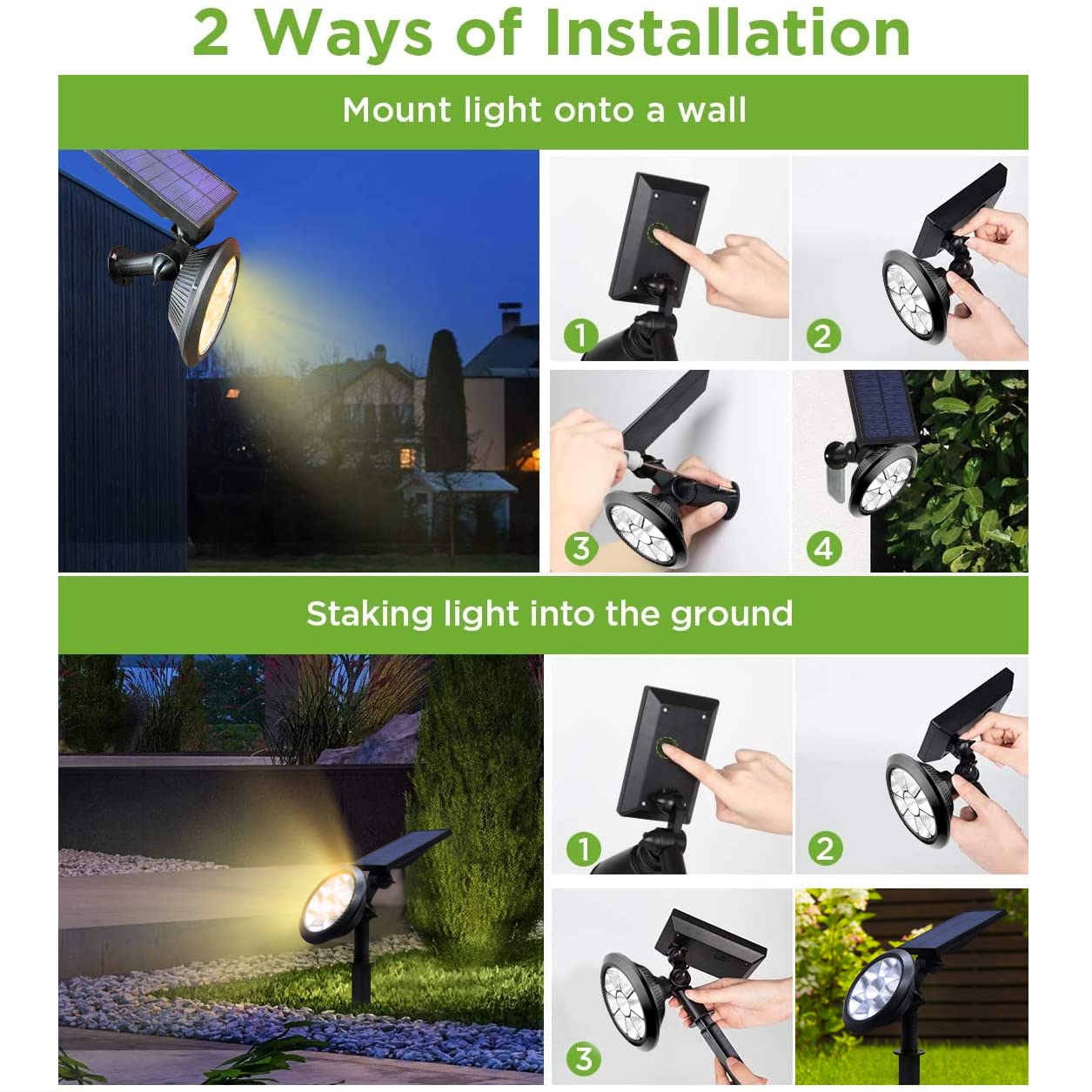 2 Ways of Installation

Mount light onto a wall

1

2

3

4

Staking light into the ground

1

2

3