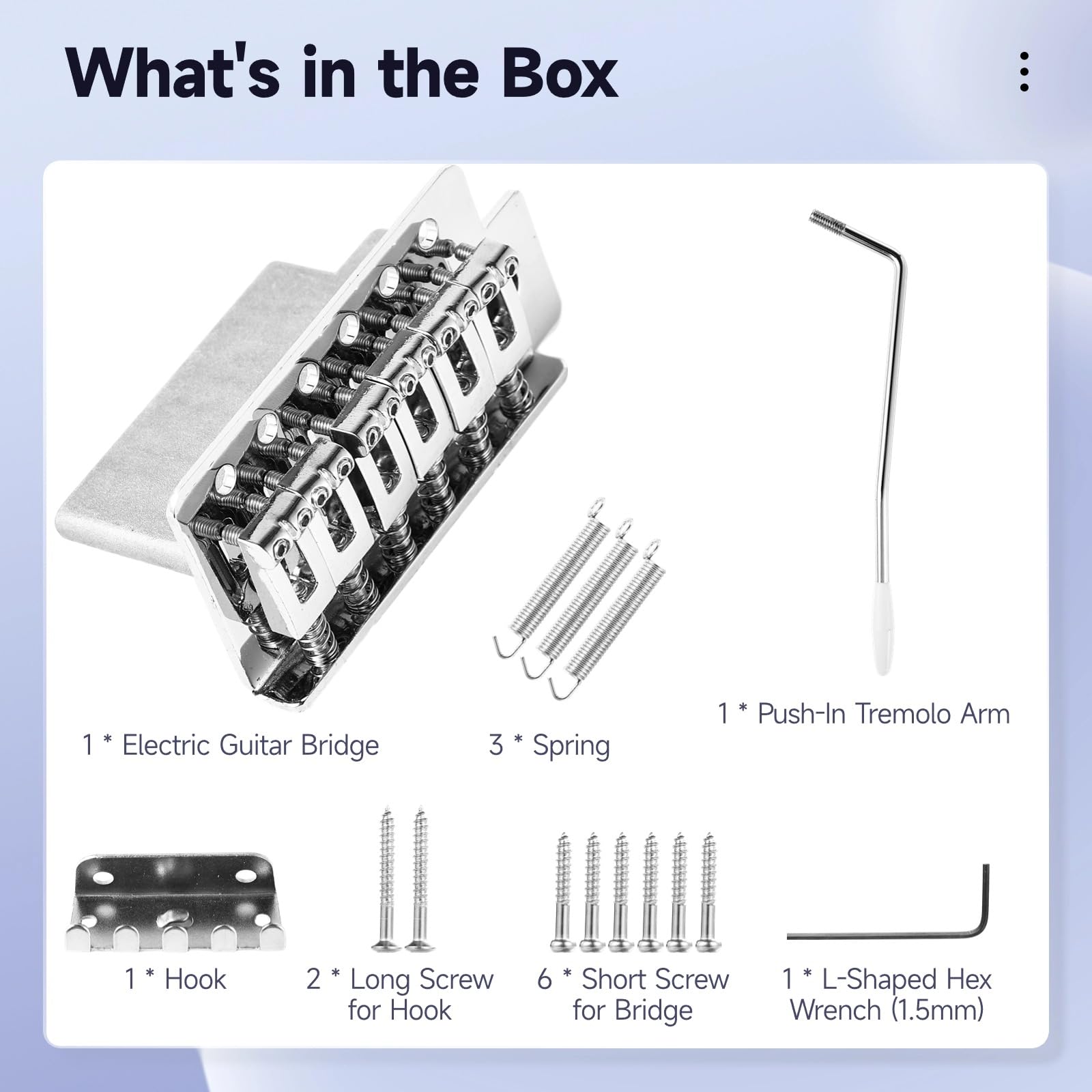 What's in the Box

1 * Electric Guitar Bridge

3 * Spring

1 * Push-In Tremolo Arm

1 * Hook

2 * Long Screw for Hook

6 * Short Screw for Bridge

1 * L-Shaped Hex Wrench (1.5mm)