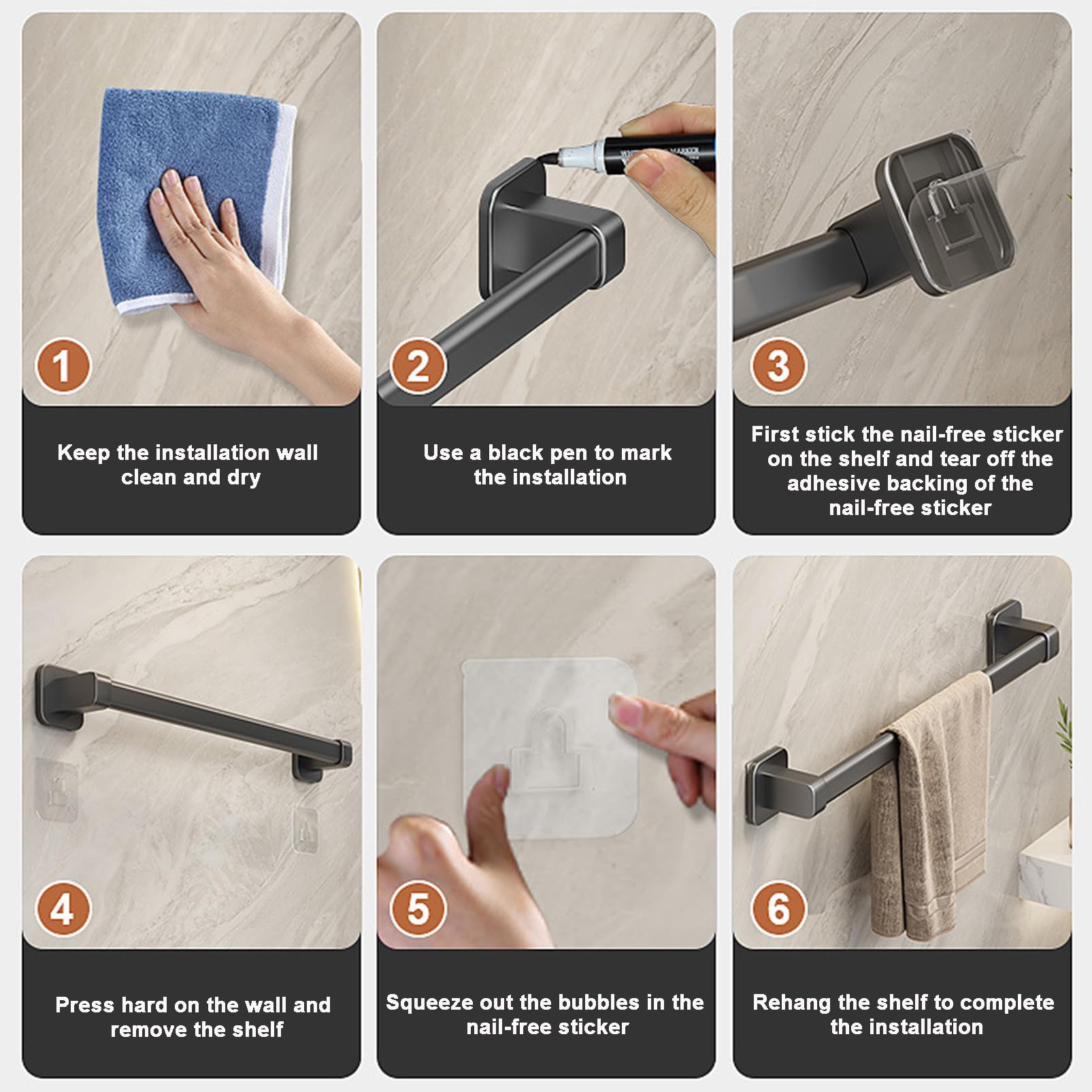 1

Keep the installation wall clean and dry

WHITE MARKER

2

Use a black pen to mark the installation

3

First stick the nail-free sticker on the shelf and tear off the adhesive backing of the nail-free sticker

4

Press hard on the wall and remove the shelf

5

Squeeze out the bubbles in the nail-free sticker

6

Rehang the shelf to complete the installation