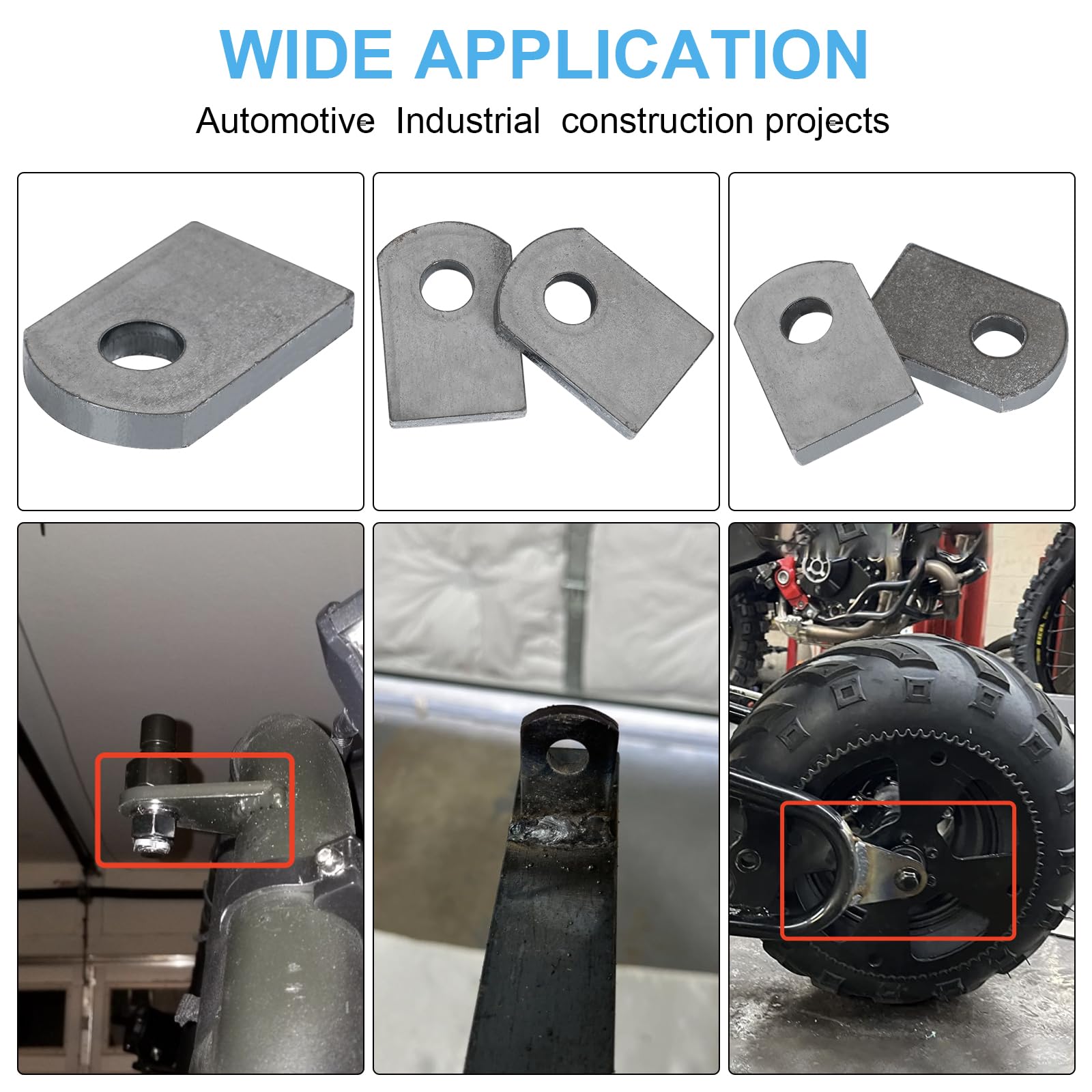 WIDE APPLICATION

Automotive Industrial construction projects