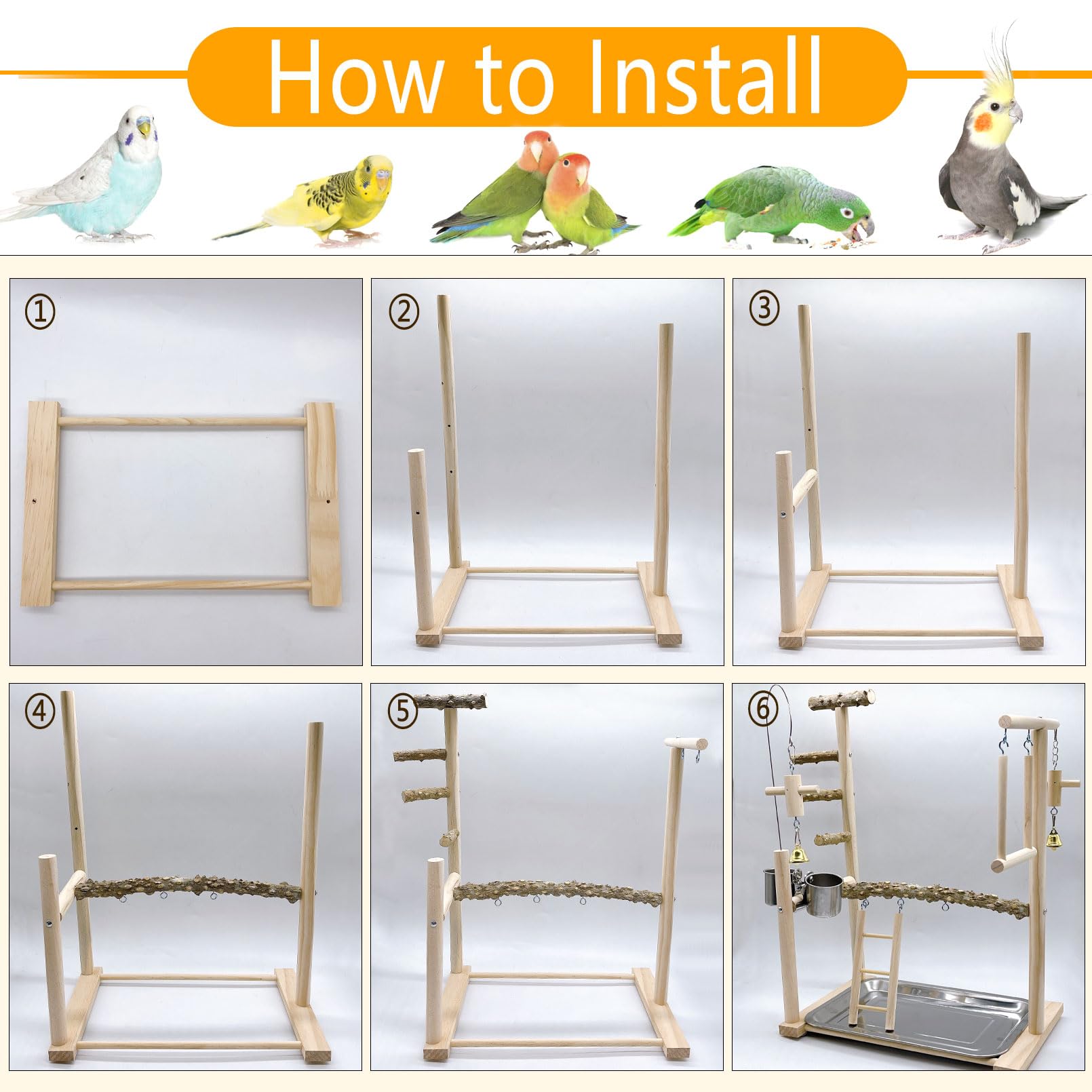 How to Install

①

②

③

④

⑤

⑥