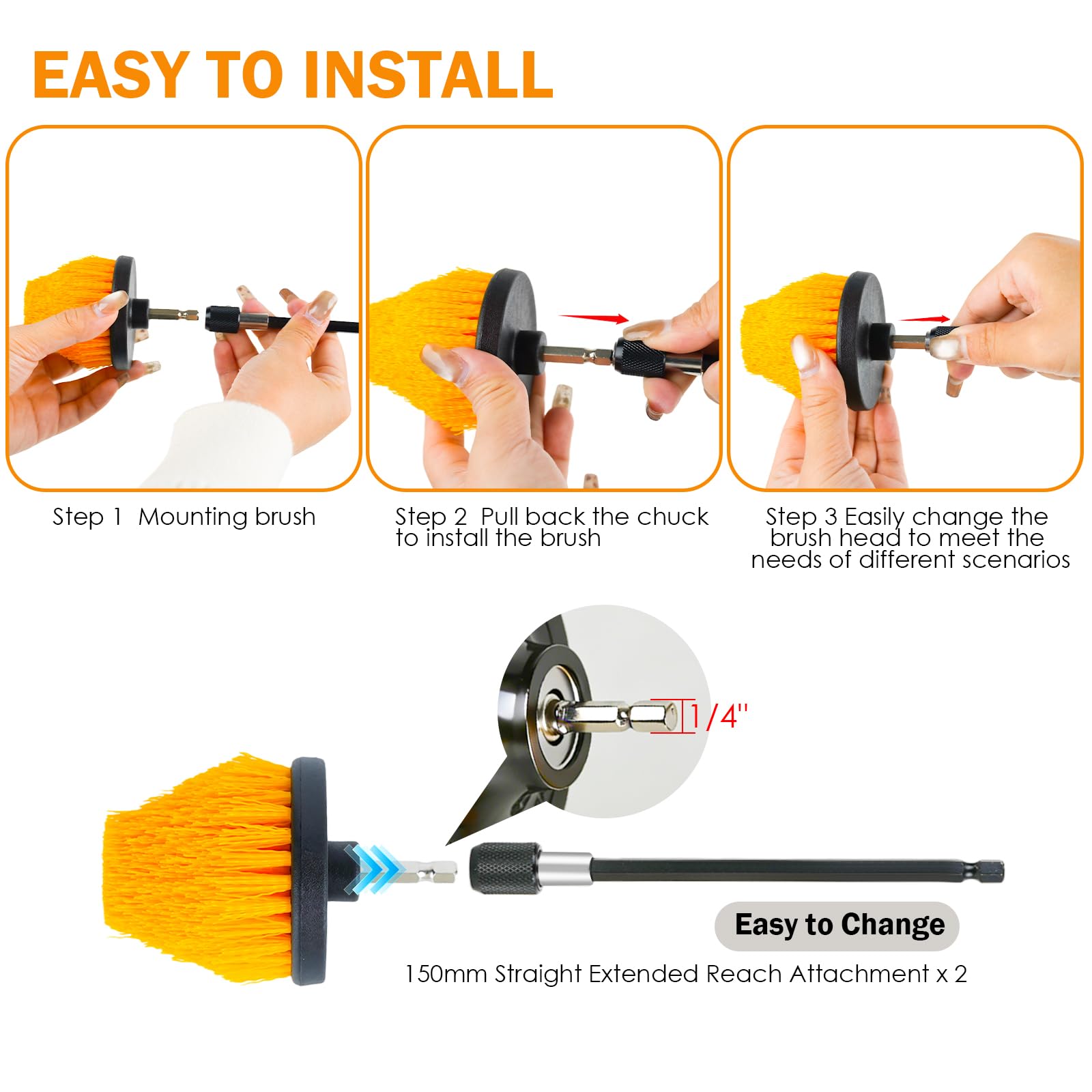 EASY TO INSTALL

Step 1 Mounting brush

Step 2 Pull back the chuck to install the brush

Step 3 Easily change the brush head to meet the needs of different scenarios

1/4''

Easy to Change

150mm Straight Extended Reach Attachment x 2