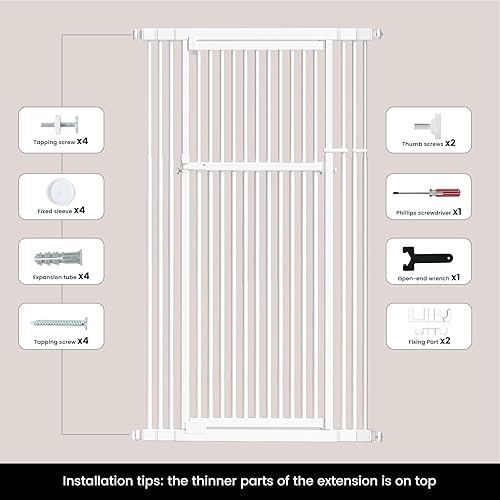 Tapping screw x4

Fixed sleeve x4

Expansion tube x4

Tapping screw x4

Thumb screws x2

Phillips screwdriver x1

Open-end wrench x1

Fixing Part x2

Installation tips: the thinner parts of the extension is on top