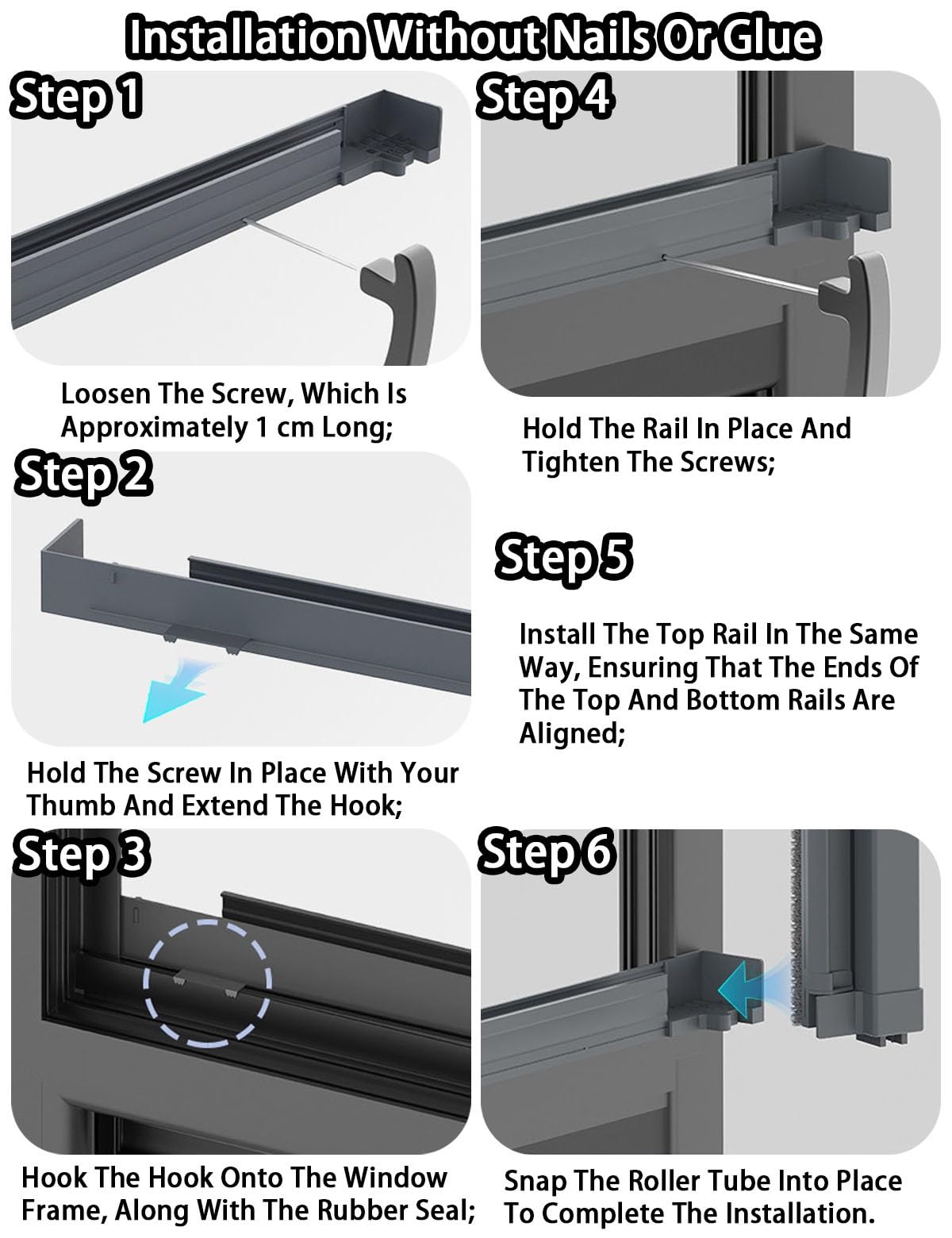 Installation Without Nails Or Glue

Step 1

Loosen The Screw, Which Is Approximately 1 cm Long;

Step 2

Hold The Screw In Place With Your Thumb And Extend The Hook;

Step 3

Hook The Hook Onto The Window Frame, Along With The Rubber Seal;

Step 4

Hold The Rail In Place And Tighten The Screws;

Step 5

Install The Top Rail In The Same Way, Ensuring That The Ends Of The Top And Bottom Rails Are Aligned;

Step 6

Snap The Roller Tube Into Place To Complete The Installation.