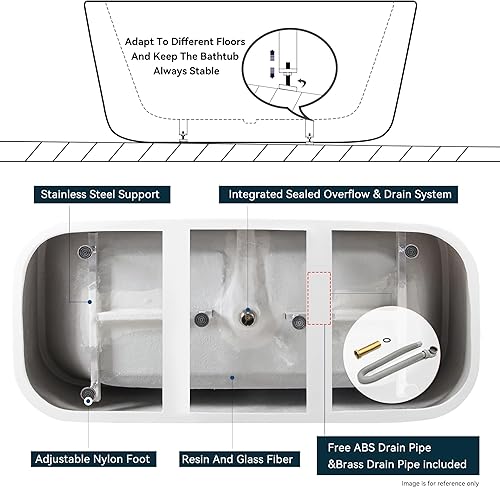 Adapt To Different Floors And Keep The Bathtub Always Stable

Stainless Steel Support

Integrated Sealed Overflow & Drain System

Adjustable Nylon Foot

Resin And Glass Fiber

Free ABS Drain Pipe &Brass Drain Pipe included

Image is for reference only