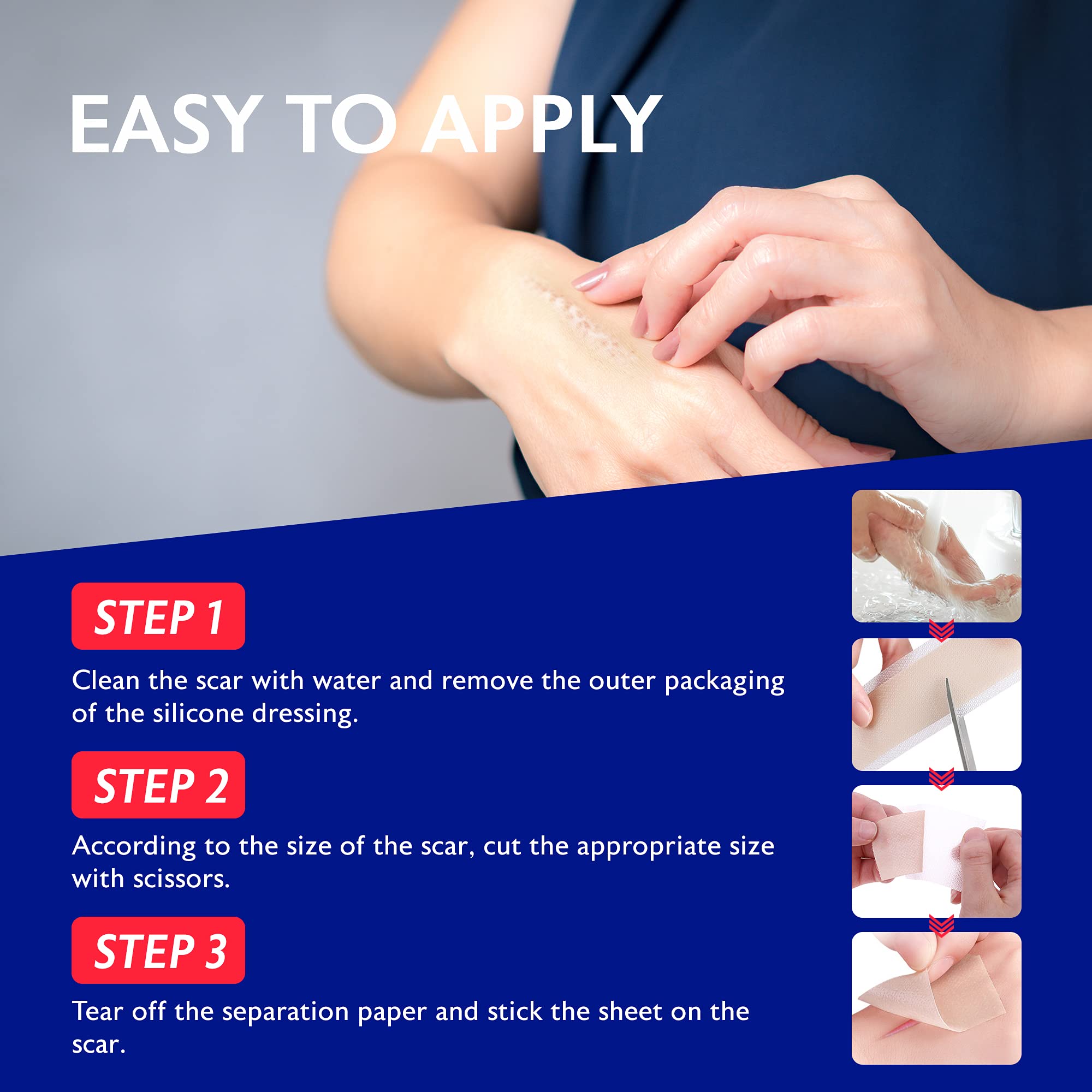 EASY TO APPLY

STEP 1

Clean the scar with water and remove the outer packaging of the silicone dressing.

STEP 2

According to the size of the scar, cut the appropriate size with scissors.

STEP 3

Tear off the separation paper and stick the sheet on the scar.