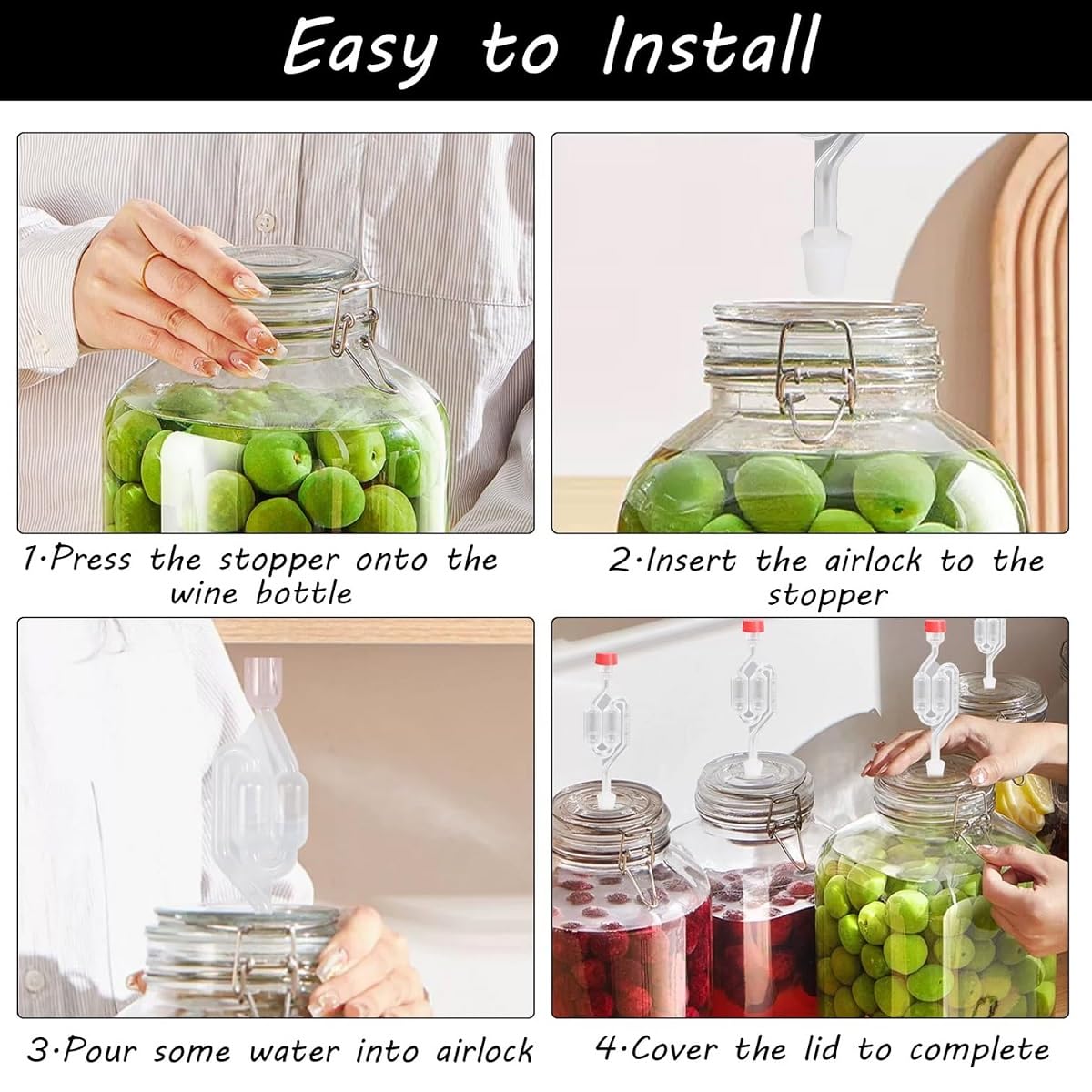 Easy to Install

1·Press the stopper onto the wine bottle

2·Insert the airlock to the stopper

3·Pour some water into airlock

4·Cover the lid to complete