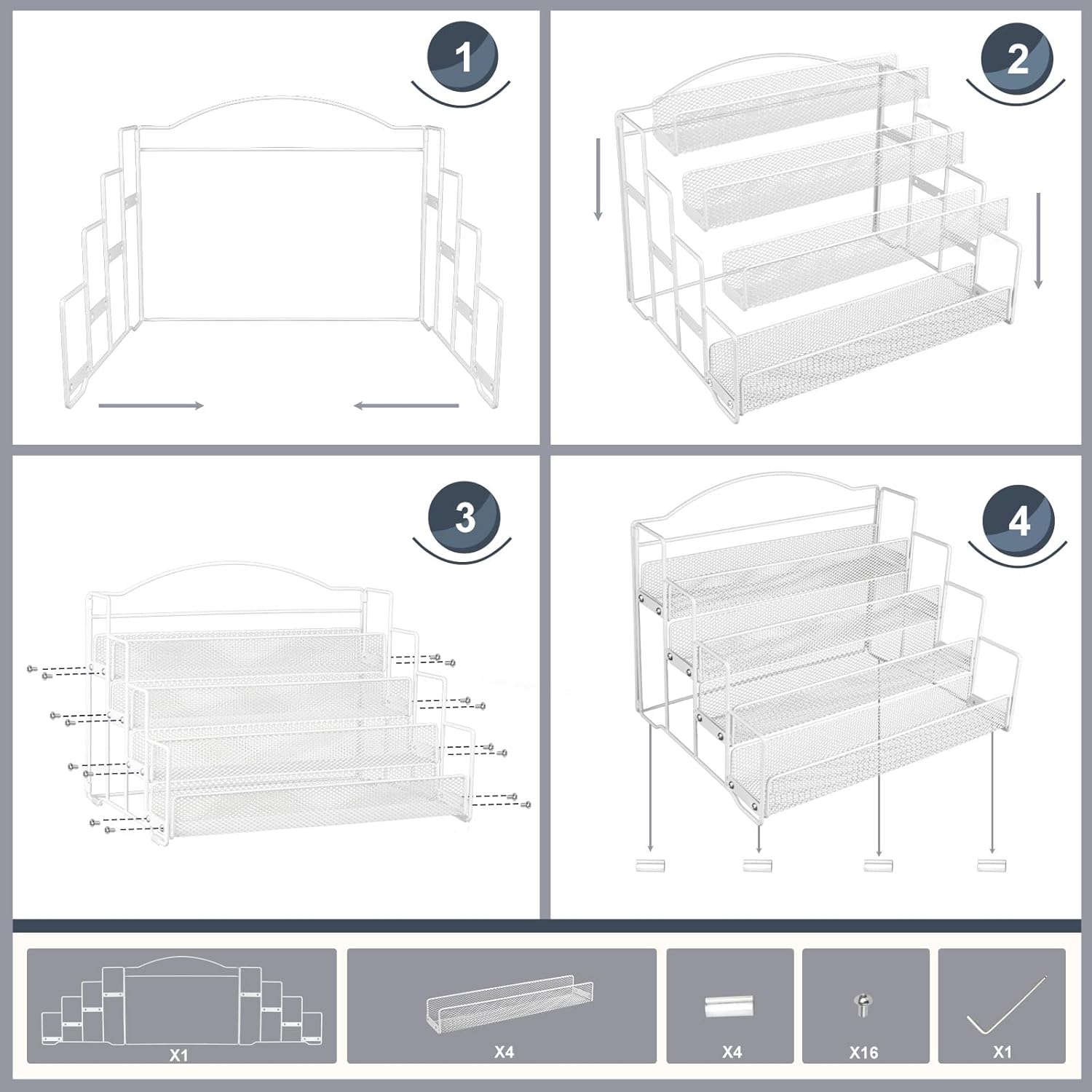 1

2

3

4

X1

X4

X4

X16

X1