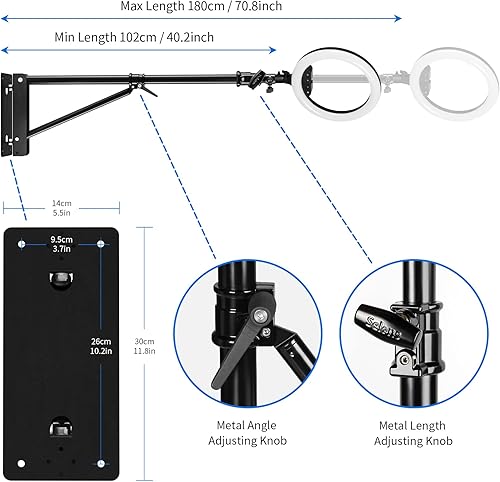 Max Length 180cm / 70.8inch

Min Length 102cm / 40.2inch

14cm
5.5in

9.5cm
3.7in

26cm
10.2in

30cm
11.8in

Selens

Metal Angle
Adjusting Knob

Metal Length
Adjusting Knob