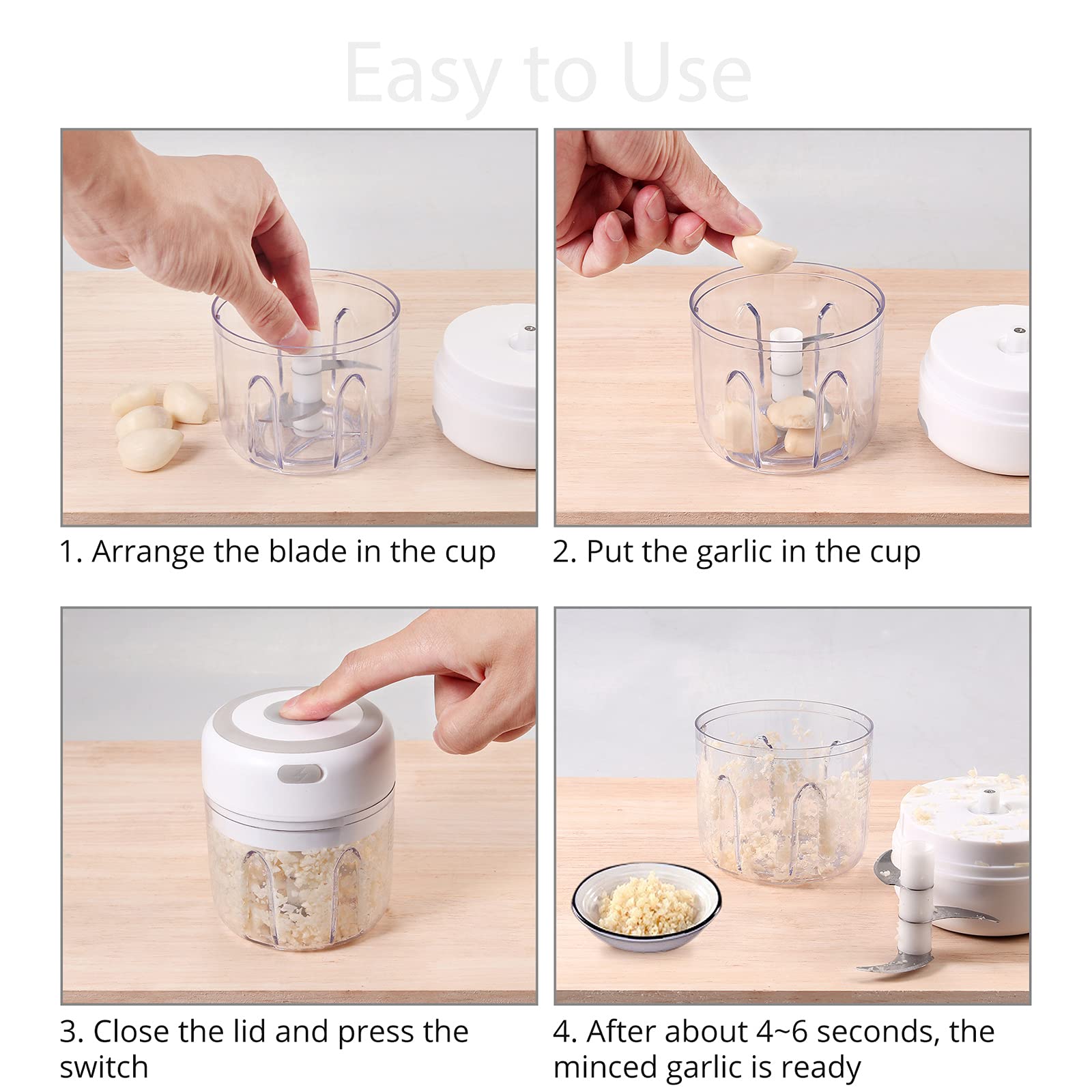 Easy to Use

1. Arrange the blade in the cup

2. Put the garlic in the cup

3. Close the lid and press the switch

4. After about 4~6 seconds, the minced garlic is ready