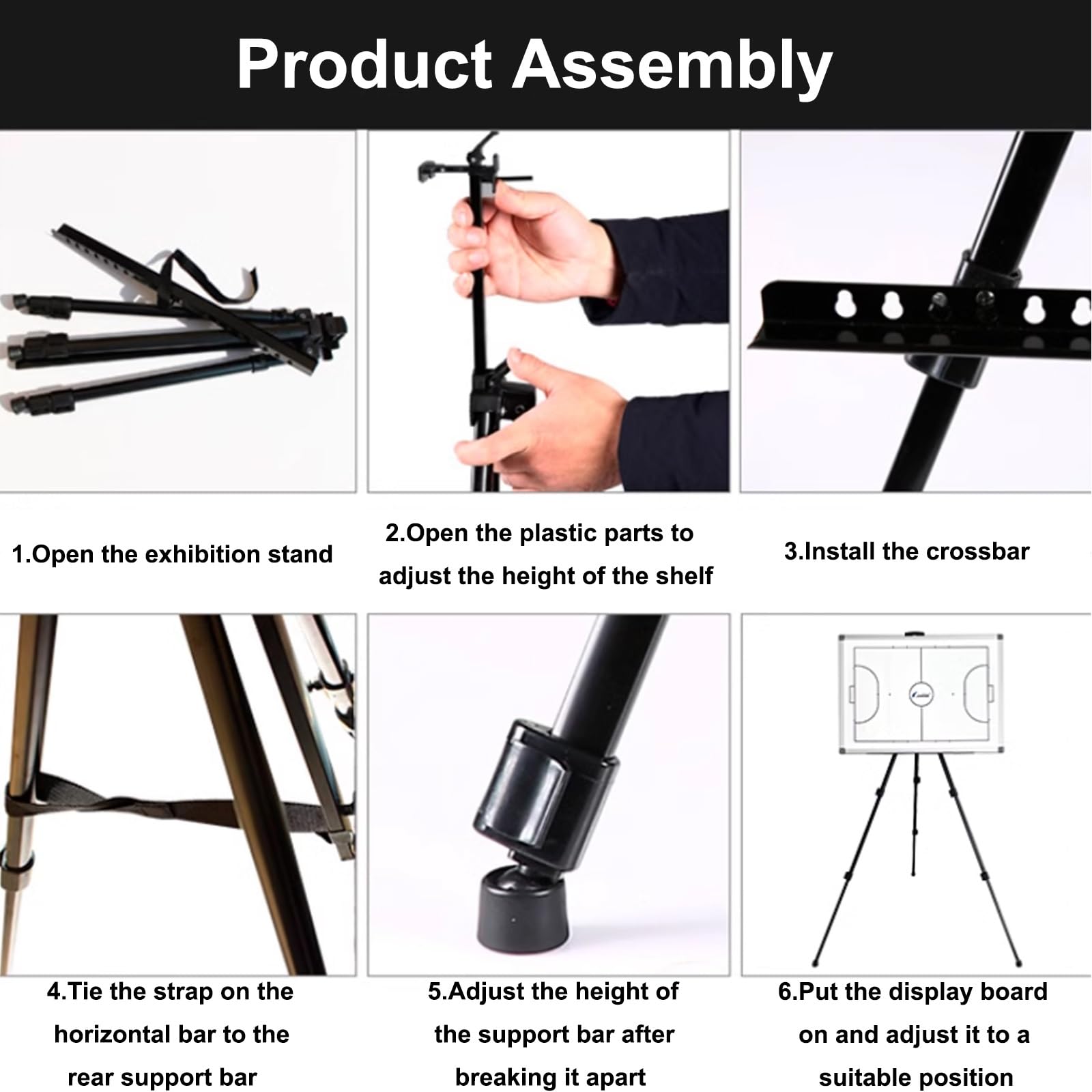 Product Assembly

1.Open the exhibition stand

2.Open the plastic parts to adjust the height of the shelf

3.Install the crossbar

4.Tie the strap on the horizontal bar to the rear support bar

5.Adjust the height of the support bar after breaking it apart

6.Put the display board on and adjust it to a suitable position