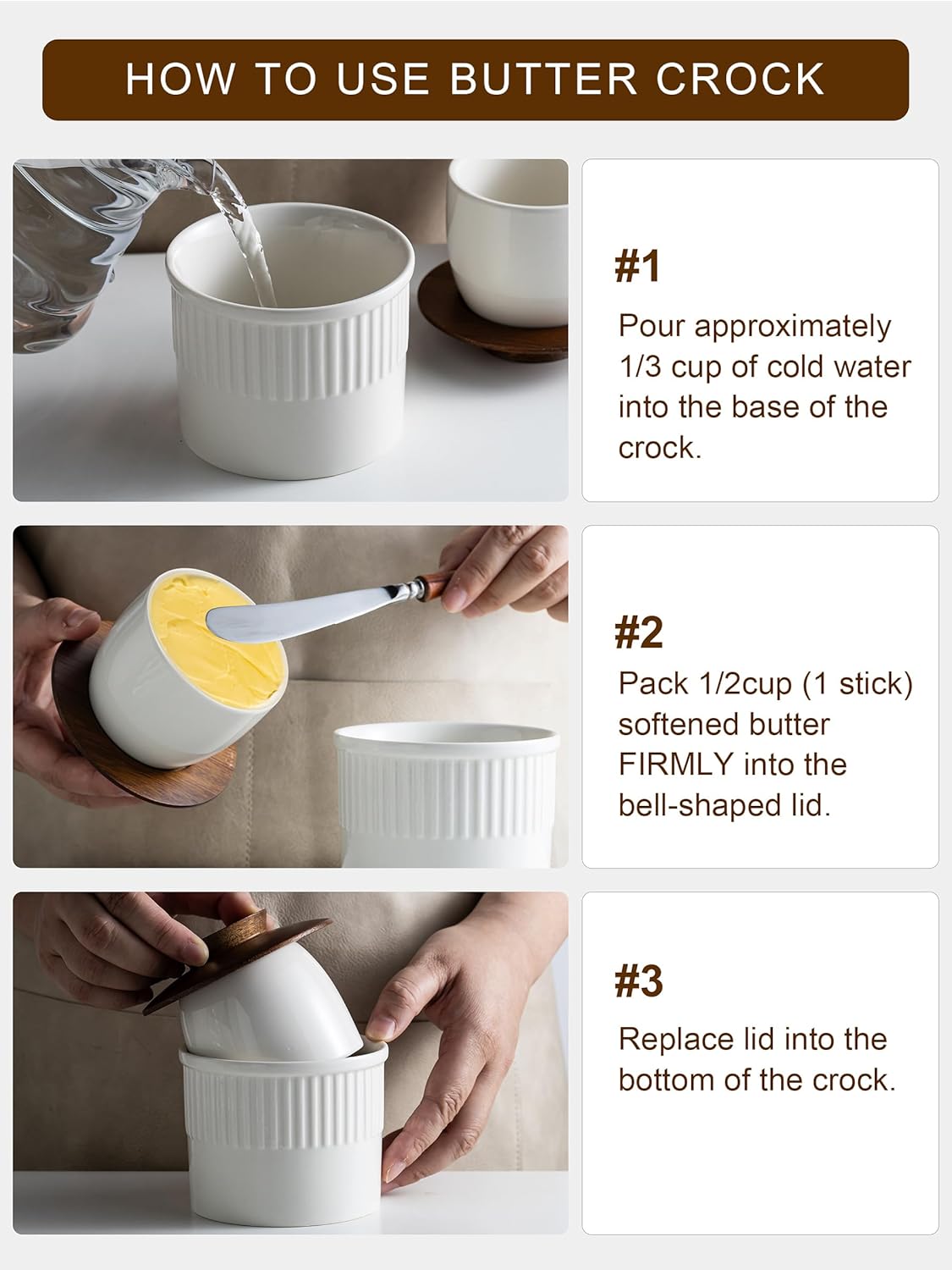 HOW TO USE BUTTER CROCK

#1

Pour approximately 1/3 cup of cold water into the base of the crock.

#2

Pack 1/2cup (1 stick) softened butter FIRMLY into the bell-shaped lid.

#3

Replace lid into the bottom of the crock.