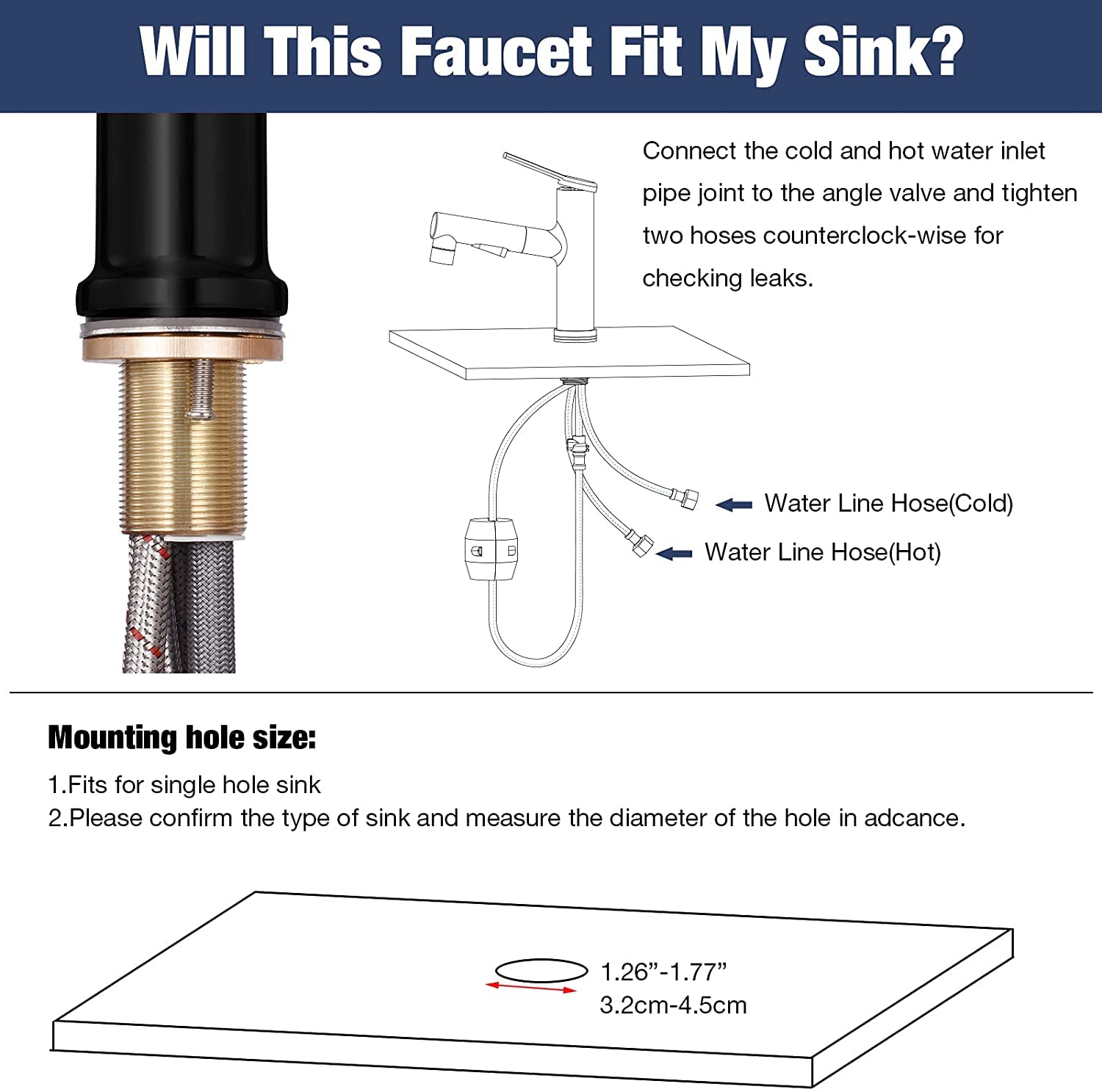 Will This Faucet Fit My Sink?

Connect the cold and hot water inlet pipe joint to the angle valve and tighten two hoses counterclock-wise for checking leaks.

Water Line Hose(Cold)

Water Line Hose(Hot)

Mounting hole size:

1.Fits for single hole sink
2.Please confirm the type of sink and measure the diameter of the hole in adcance.

1.26”-1.77”
3.2cm-4.5cm