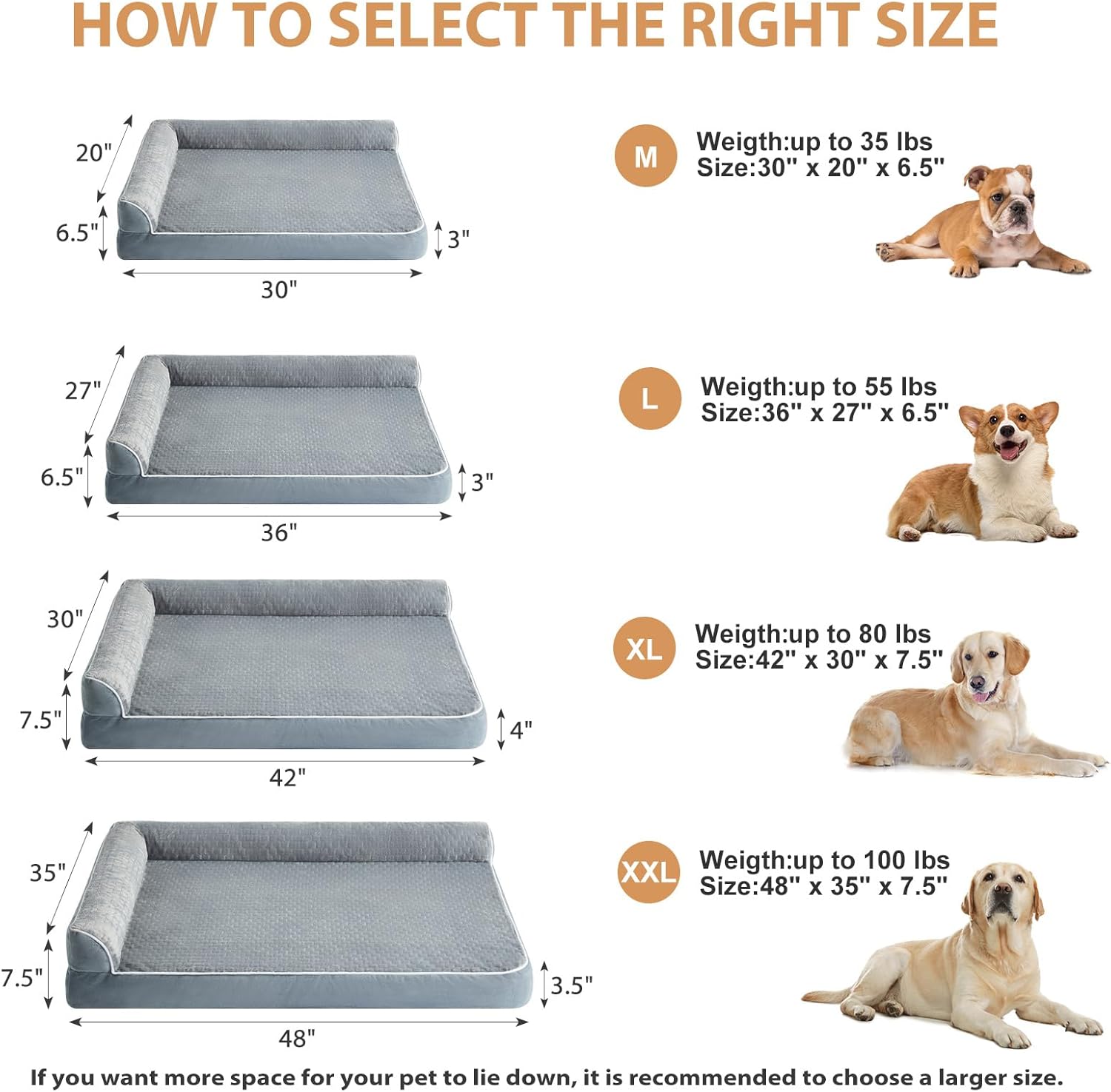 HOW TO SELECT THE RIGHT SIZE

20"
6.5"
3"
30"

M
Weigth:up to 35 lbs
Size:30" x 20" x 6.5"

27"
6.5"
3"
36"

L
Weigth:up to 55 lbs
Size:36" x 27" x 6.5"

30"
7.5"
4"
42"

XL
Weigth:up to 80 lbs
Size:42" x 30" x 7.5"

35"
7.5"
3.5"
48"

XXL
Weigth:up to 100 lbs
Size:48" x 35" x 7.5"

If you want more space for your pet to lie down, it is recommended to choose a larger size.