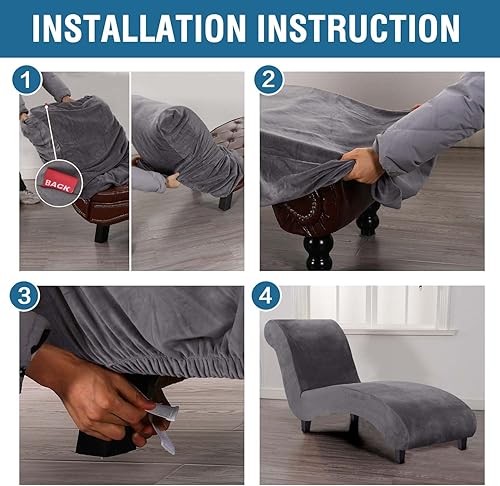 INSTALLATION INSTRUCTION

1

BACK

2

3

4