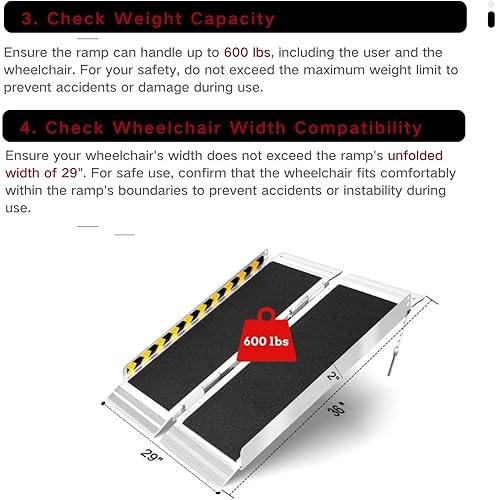 3. Check Weight Capacity

Ensure the ramp can handle up to 600 lbs, including the user and the wheelchair. For your safety, do not exceed the maximum weight limit to prevent accidents or damage during use.

4. Check Wheelchair Width Compatibility

Ensure your wheelchair's width does not exceed the ramp's unfolded width of 29". For safe use, confirm that the wheelchair fits comfortably within the ramp's boundaries to prevent accidents or instability during use.

600 lbs

2"

36"

29"