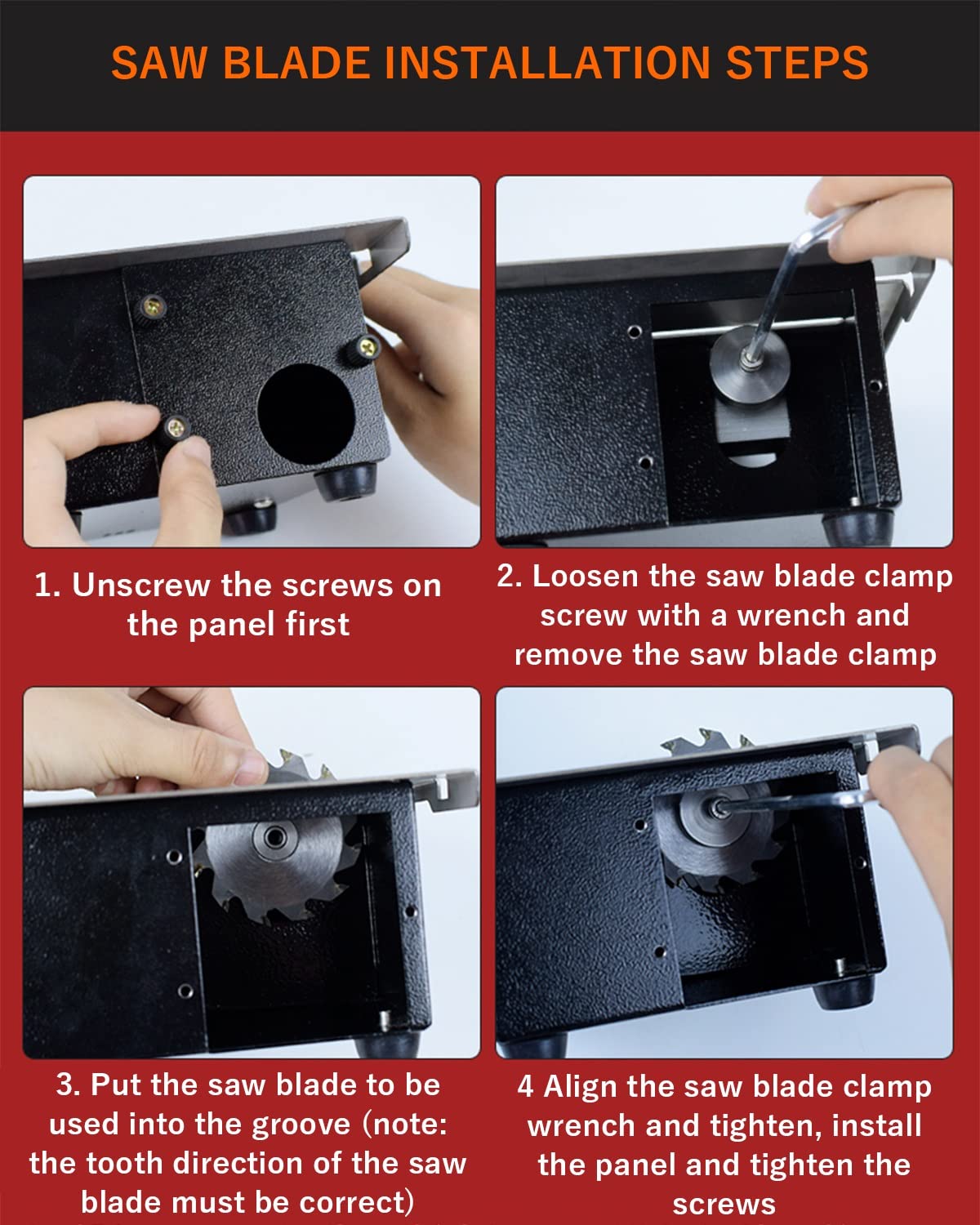 SAW BLADE INSTALLATION STEPS

1. Unscrew the screws on the panel first

2. Loosen the saw blade clamp screw with a wrench and remove the saw blade clamp

3. Put the saw blade to be used into the groove (note: the tooth direction of the saw blade must be correct)

4 Align the saw blade clamp wrench and tighten, install the panel and tighten the screws