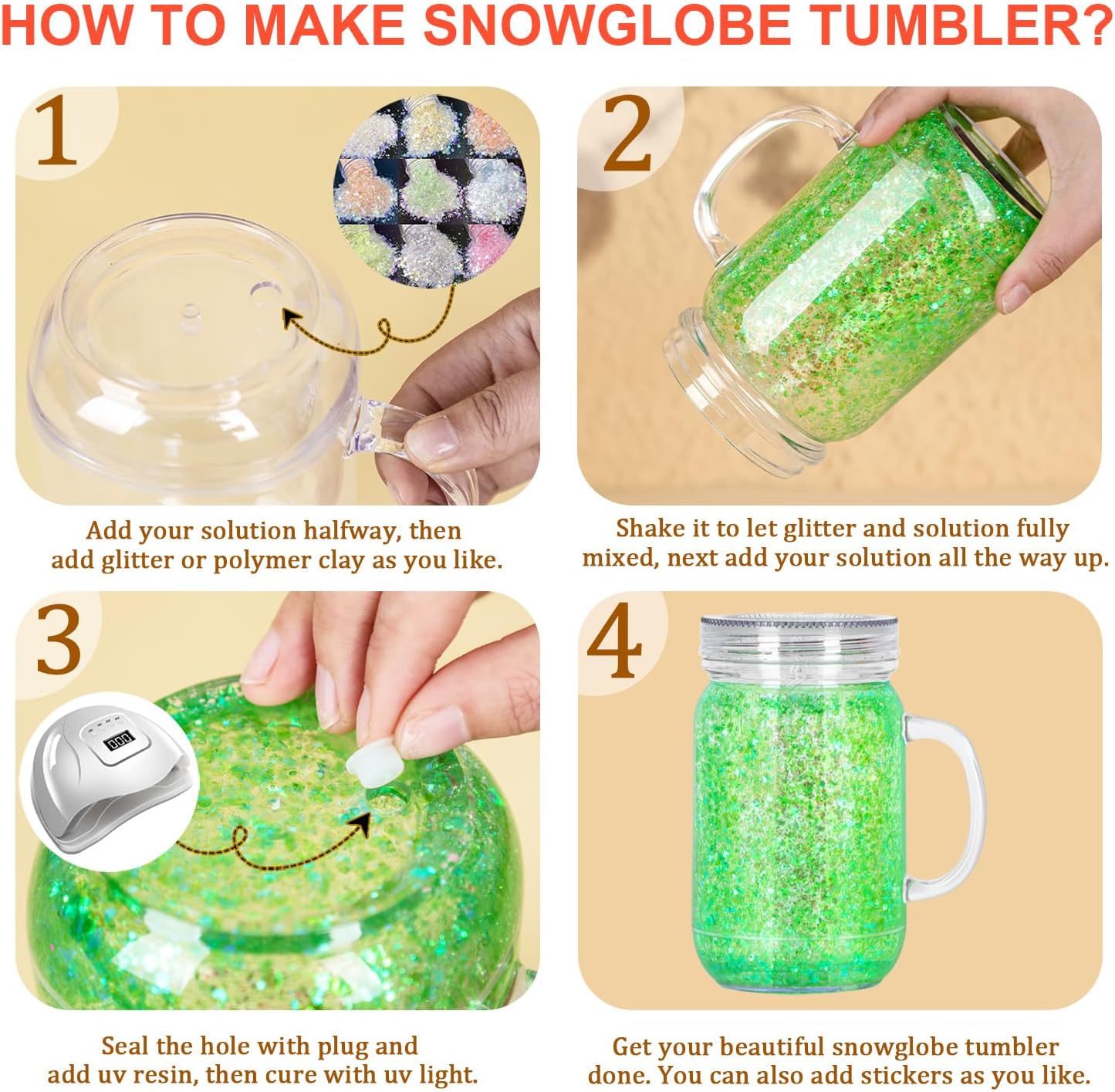 HOW TO MAKE SNOWGLOBE TUMBLER?

1

Add your solution halfway, then add glitter or polymer clay as you like.

2

Shake it to let glitter and solution fully mixed, next add your solution all the way up.

3

Seal the hole with plug and add uv resin, then cure with uv light.

4

Get your beautiful snowglobe tumbler done. You can also add stickers as you like.