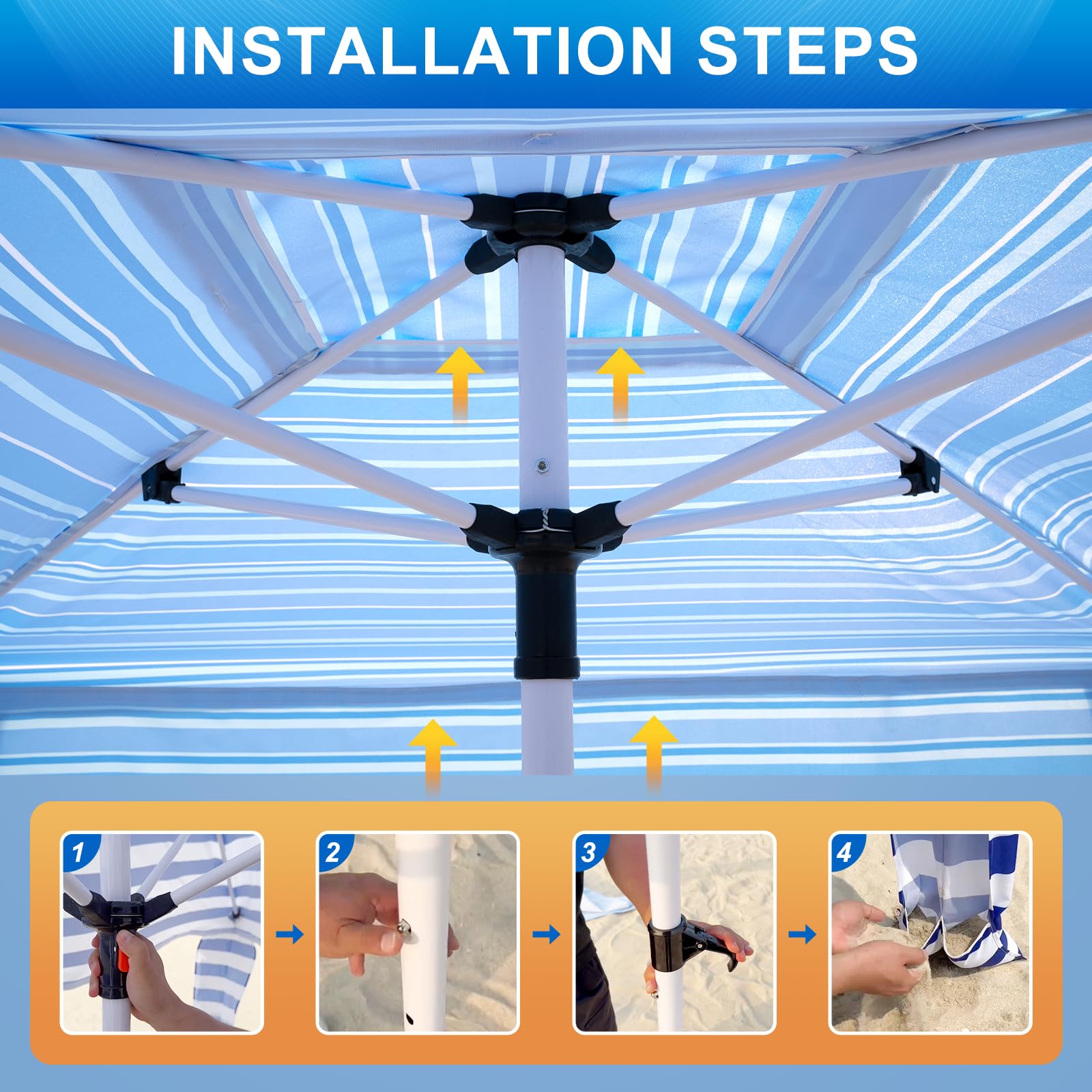 INSTALLATION STEPS

1

2

3

4