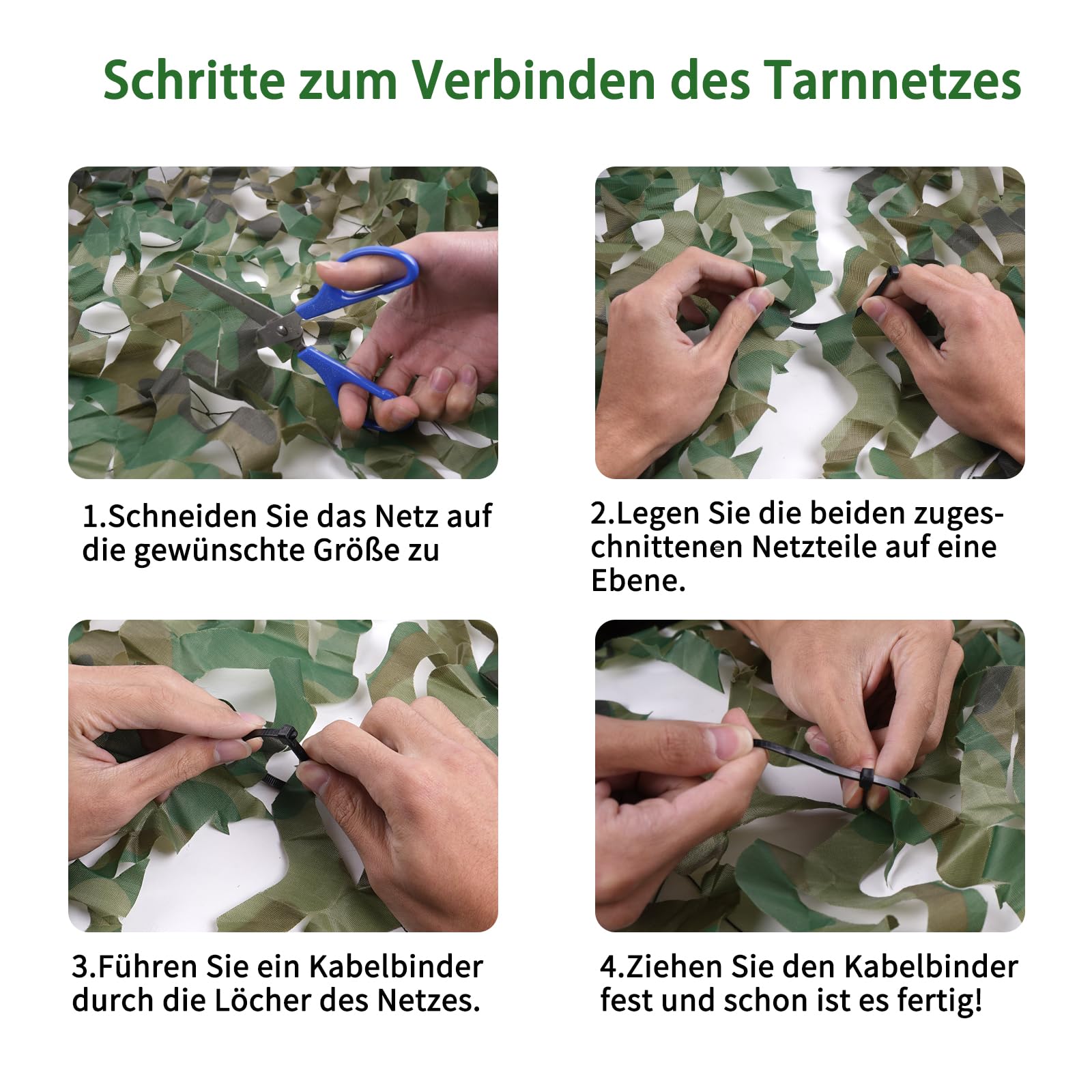 Schritte zum Verbinden des Tarnnetzes

1.Schneiden Sie das Netz auf die gewünschte Größe zu

2.Legen Sie die beiden zugeschnittenen Netzteile auf eine Ebene.

3.Führen Sie ein Kabelbinder durch die Löcher des Netzes.

4.Ziehen Sie den Kabelbinder fest und schon ist es fertig!