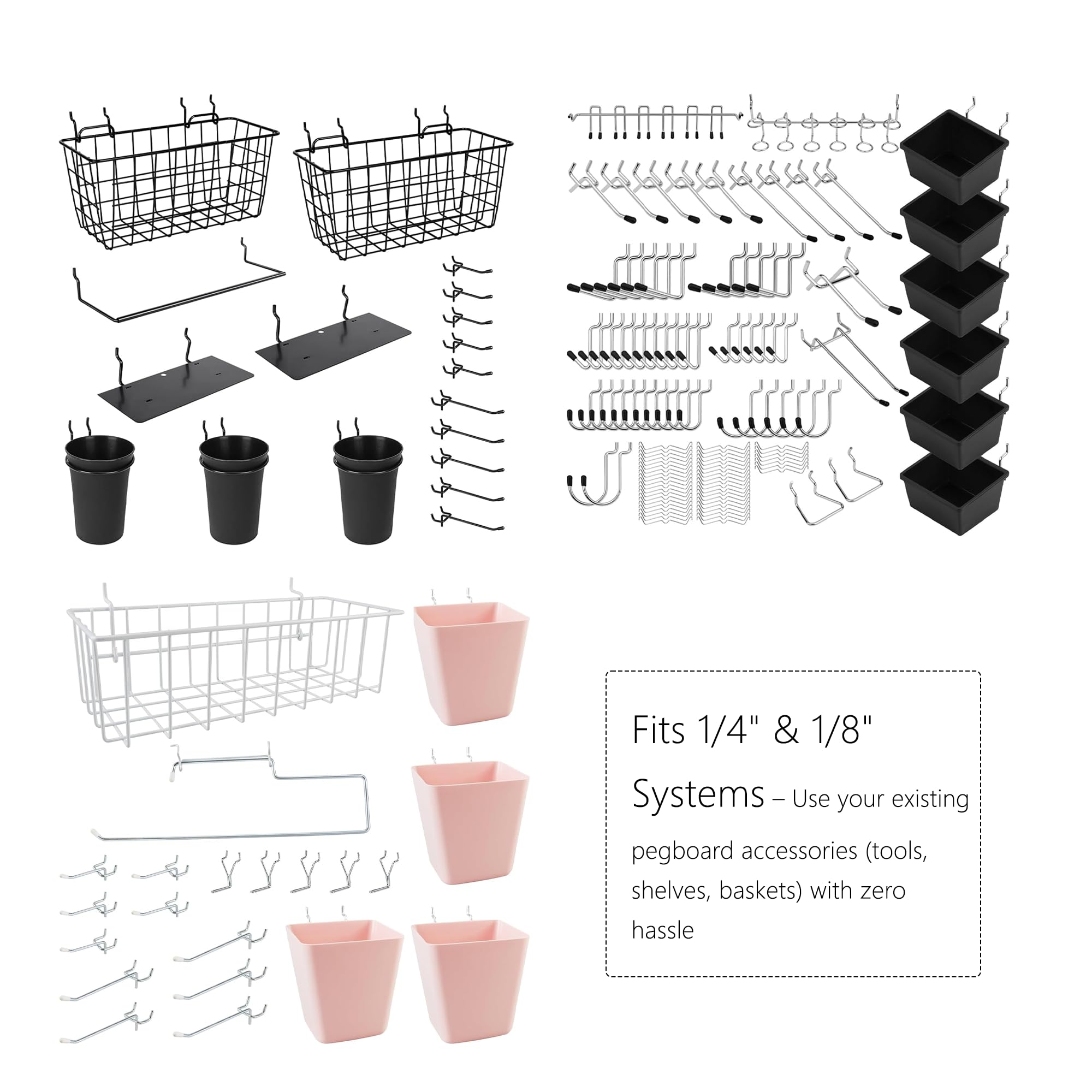 Fits 1/4" & 1/8" Systems – Use your existing pegboard accessories (tools, shelves, baskets) with zero hassle