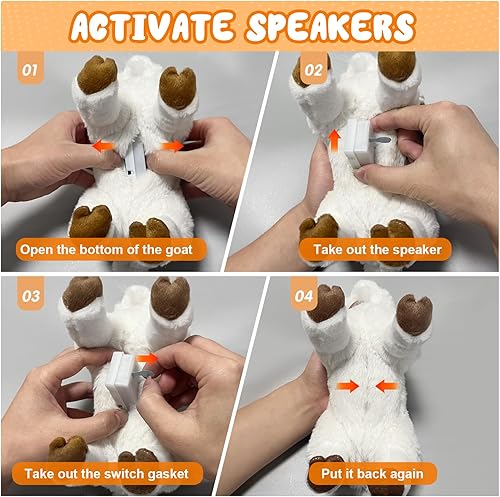 ACTIVATE SPEAKERS

01

Open the bottom of the goat

02

Take out the speaker

03

Take out the switch gasket

04

Put it back again