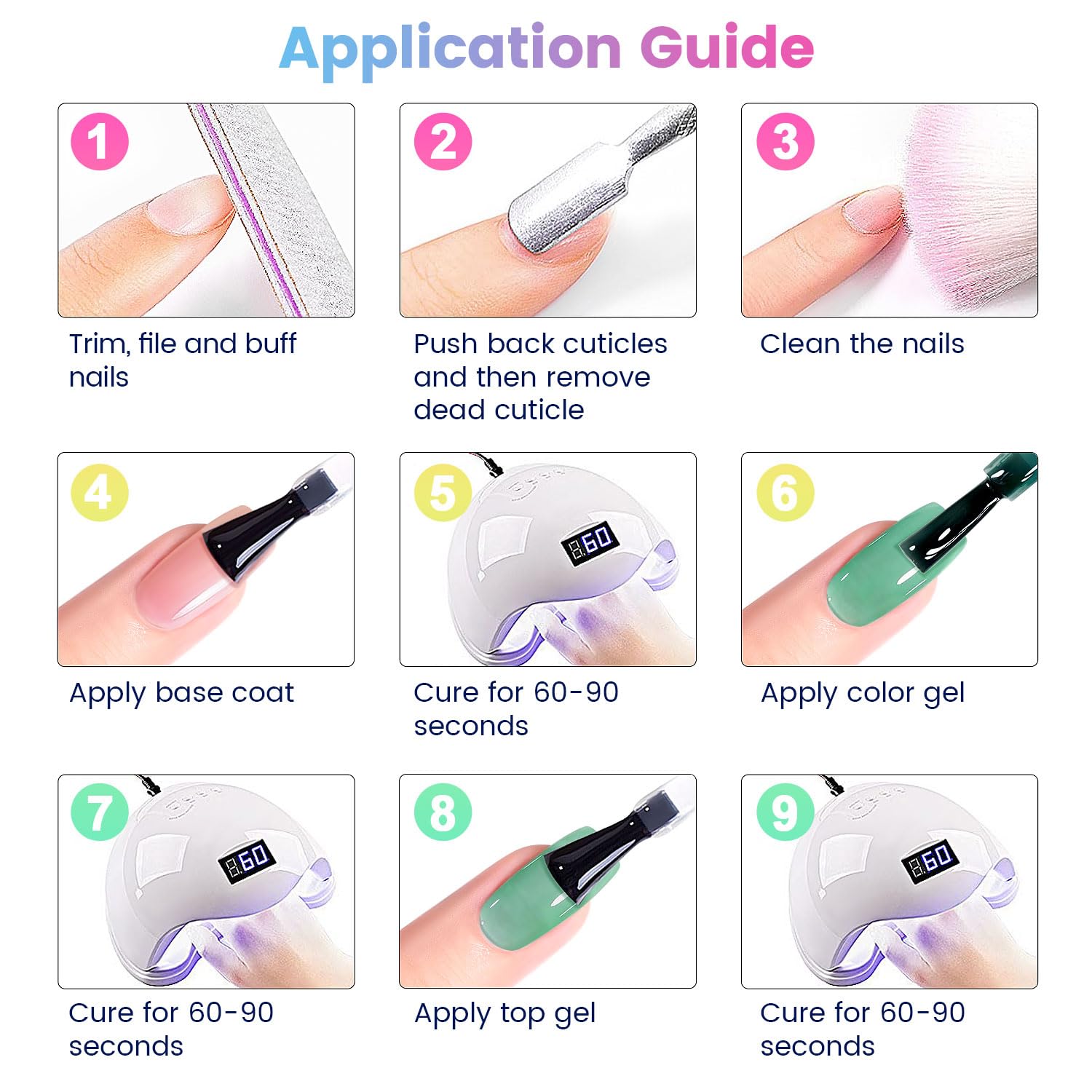 Application Guide

1
Trim, file and buff nails

2
Push back cuticles and then remove dead cuticle

3
Clean the nails

4
Apply base coat

5
60
Cure for 60-90 seconds

6
Apply color gel

7
60
Cure for 60-90 seconds

8
Apply top gel

9
60
Cure for 60-90 seconds