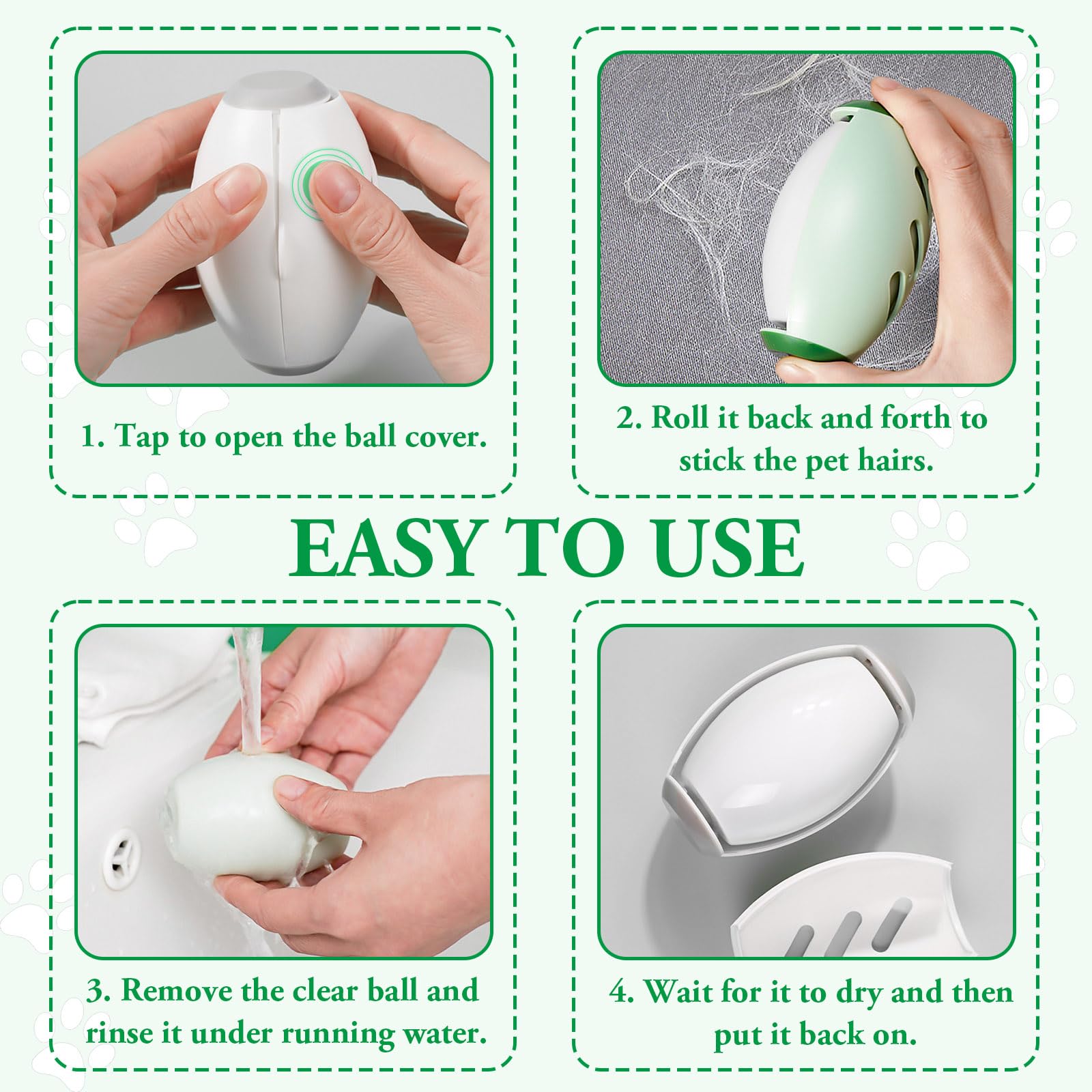 1. Tap to open the ball cover.

2. Roll it back and forth to stick the pet hairs.

EASY TO USE

3. Remove the clear ball and rinse it under running water.

4. Wait for it to dry and then put it back on.