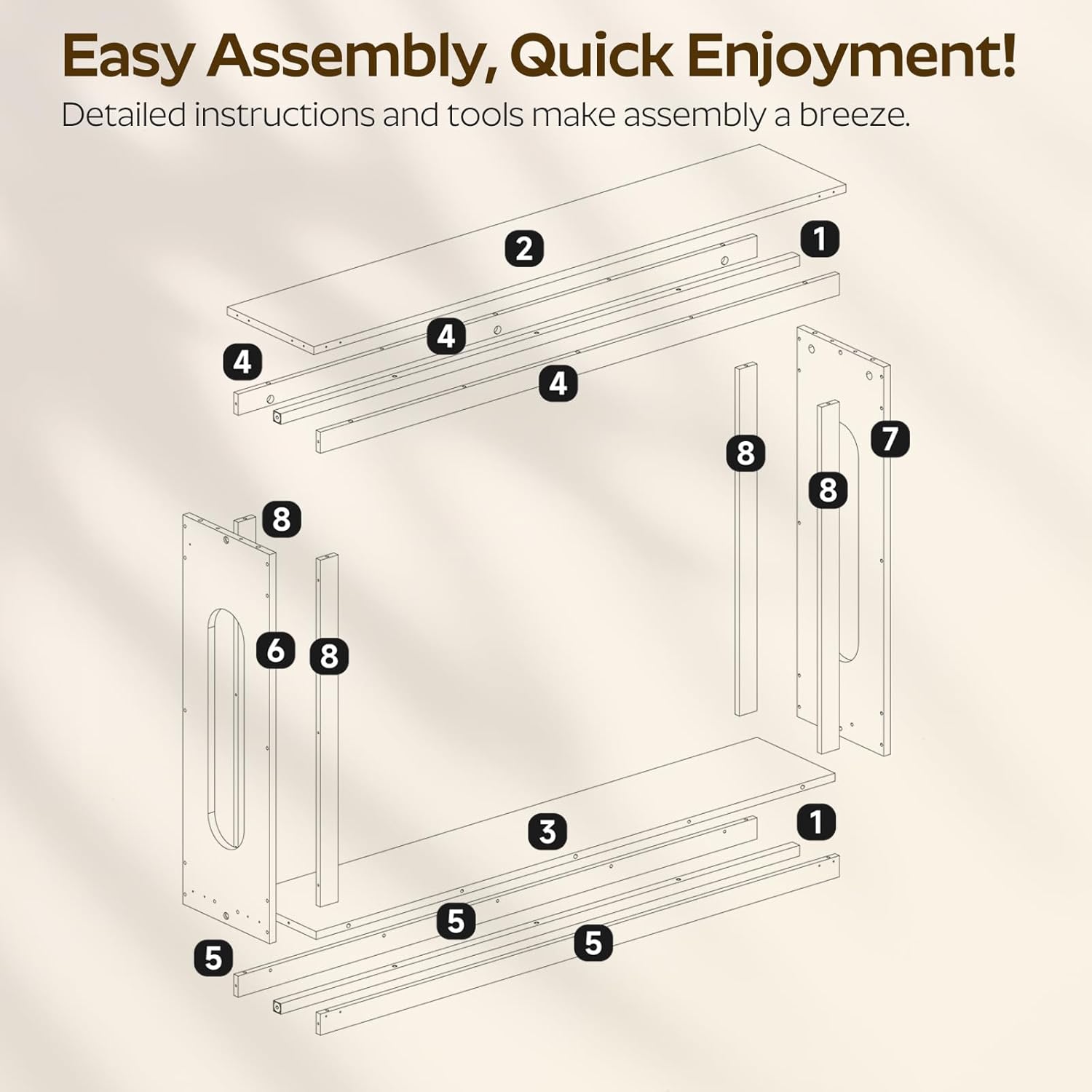 Easy Assembly, Quick Enjoyment!

Detailed instructions and tools make assembly a breeze.

2
1
4
4
4
8
7
8
8
6
8
3
1
5
5
5