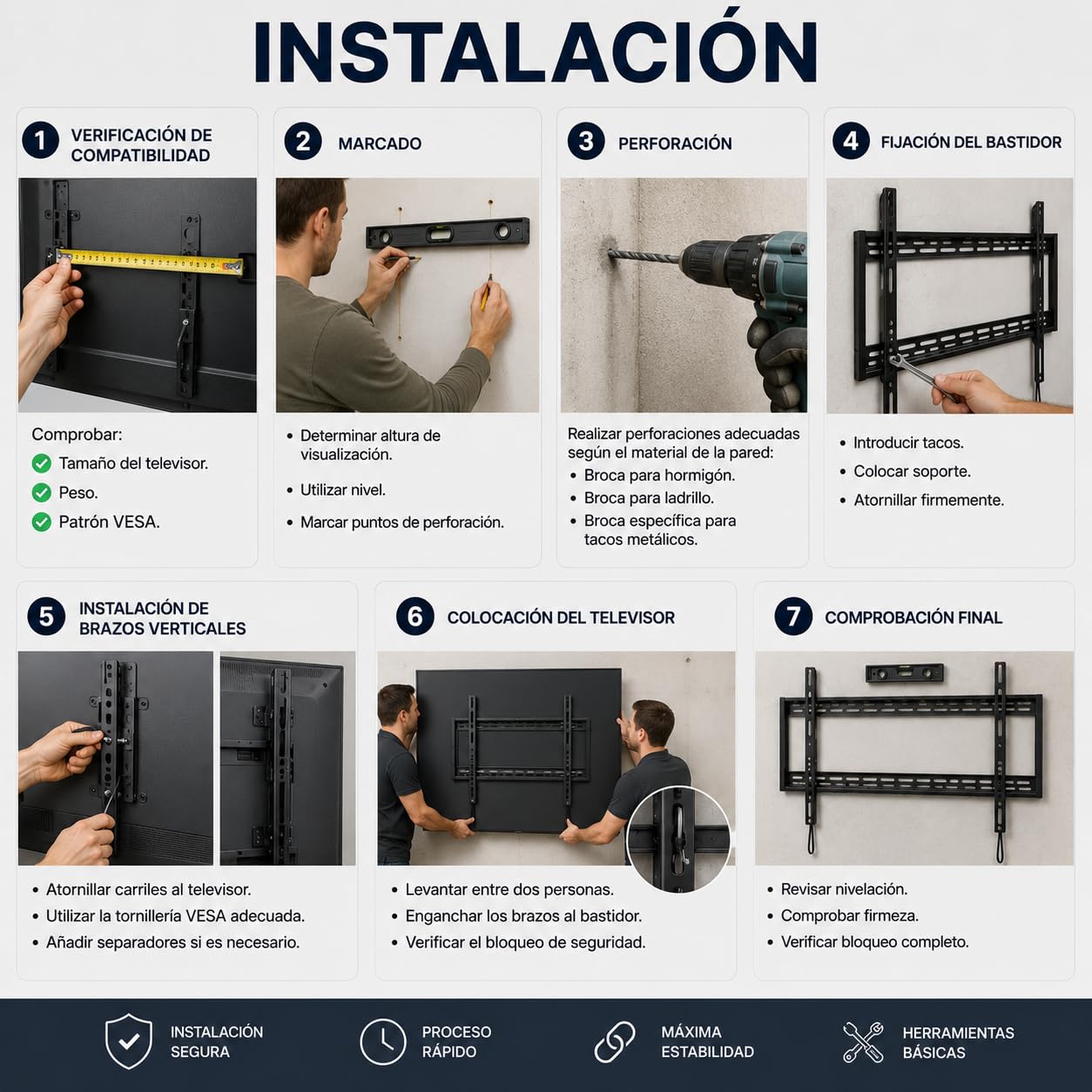 INSTALACIÓN

1 VERIFICACIÓN DE COMPATIBILIDAD

Comprobar:
Tamaño del televisor.
Peso.
Patrón VESA.

2 MARCADO

• Determinar altura de visualización.
• Utilizar nivel.
• Marcar puntos de perforación.

3 PERFORACIÓN

Realizar perforaciones adecuadas según el material de la pared:
• Broca para hormigón.
• Broca para ladrillo.
• Broca específica para tacos metálicos.

4 FIJACIÓN DEL BASTIDOR

• Introducir tacos.
• Colocar soporte.
• Atornillar firmemente.

5 INSTALACIÓN DE BRAZOS VERTICALES

• Atornillar carriles al televisor.
• Utilizar la tornillería VESA adecuada.
• Añadir separadores si es necesario.

6 COLOCACIÓN DEL TELEVISOR

• Levantar entre dos personas.
• Enganchar los brazos al bastidor.
• Verificar el bloqueo de seguridad.

7 COMPROBACIÓN FINAL

• Revisar nivelación.
• Comprobar firmeza.
• Verificar bloqueo completo.

INSTALACIÓN SEGURA

PROCESO RÁPIDO

MÁXIMA ESTABILIDAD

HERRAMIENTAS BÁSICAS